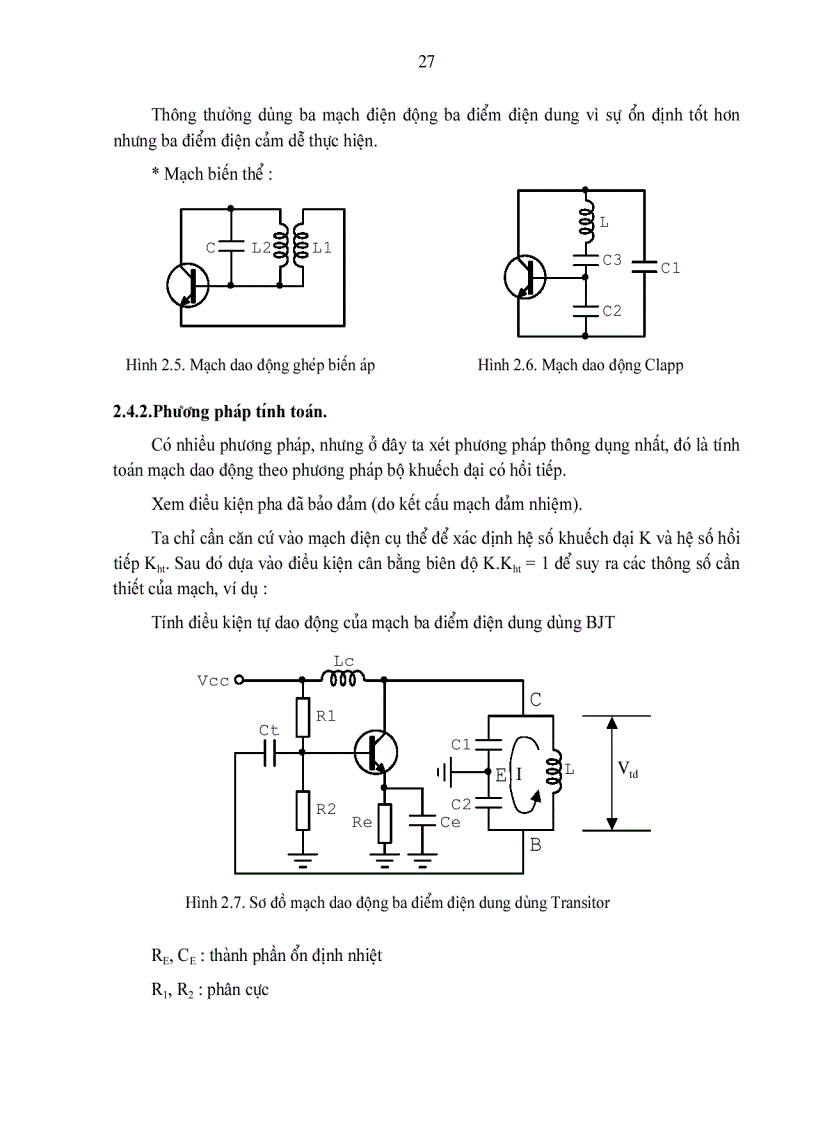 27

Thông thường dùng ba mạch điện động ba điểm điện dung vì sự ổn định tốt hơn nhưng ba điểm điện cảm dễ thực hiện.

* Mạch biến thể :

C L2 L1

L
C3 C1
C2

Hình 2.5. Mạch dao động ghép biến áp

Hình 2.6. Mạch dao động Clapp

2.4.2.Phương pháp tính toán.

Có nhiều phương pháp, nhưng ở đây ta xét phương pháp thông dụng nhất, đó là tính toán mạch dao động theo phương pháp bộ khuếch đại có hồi tiếp.

Xem điều kiện pha đã bảo đảm (do kết cấu mạch đảm nhiệm).

Ta chỉ cần căn cứ vào mạch điện cụ thể để xác định hệ số khuếch đại K và hệ số hồi tiếp $K_{ht}$. Sau đó dựa vào điều kiện cân bằng biên độ $K.K_{ht} = 1$ để suy ra các thông số cần thiết của mạch, ví dụ :

Tính điều kiện tự dao động của mạch ba điểm điện dung dùng BJT

Vcc Lc R1 Ct R2 Re Ce C C1 E I L C2 B $V_{td}$

Hình 2.7. Sơ đồ mạch dao động ba điểm điện dung dùng Transitor

$R_E$, $C_E$ : thành phần ổn định nhiệt

$R_1$, $R_2$ : phân cực