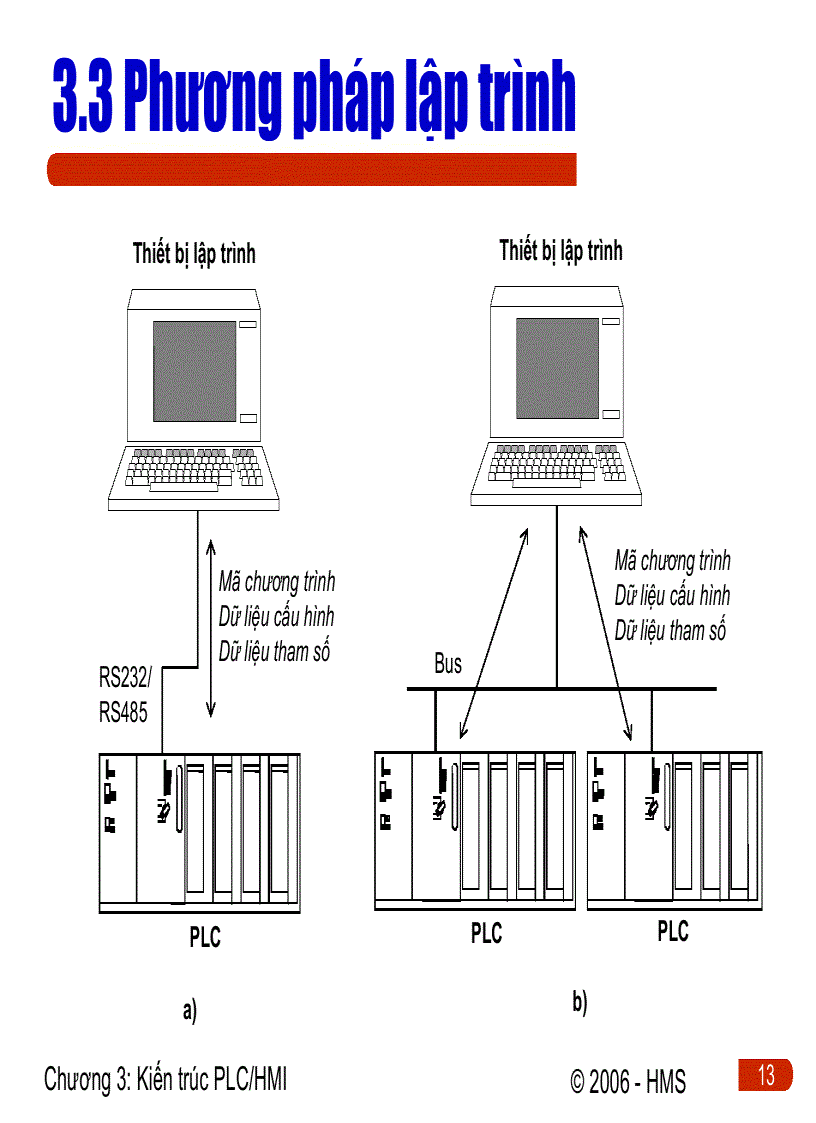 3.3 Phương pháp lập trình

Thiết bị lập trình

Mã chương trình
Dữ liệu cấu hình
Dữ liệu tham số

RS232/
RS485

PLC

a)

Thiết bị lập trình

Mã chương trình
Dữ liệu cấu hình
Dữ liệu tham số

Bus

PLC

PLC

b)

Chương 3: Kiến trúc PLC/HMI

© 2006 - HMS

13