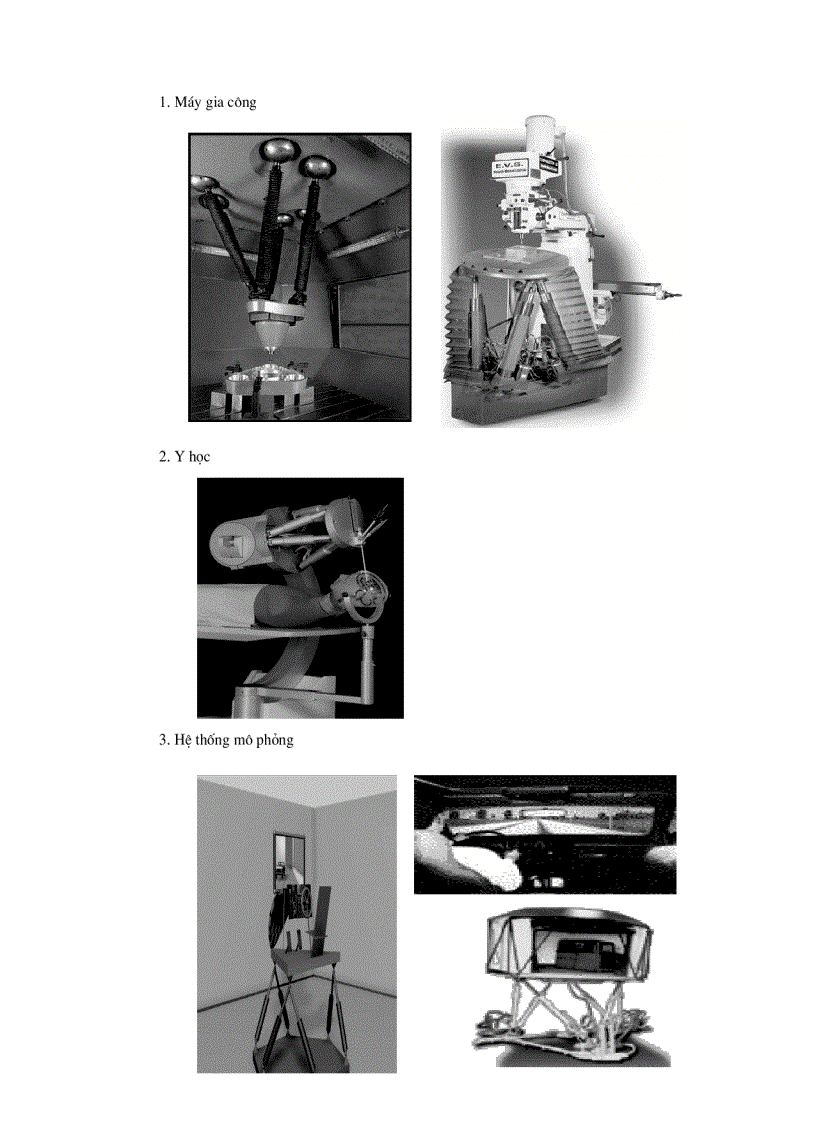 1. Máy gia công

E.V.S.

2. Y học

3. Hệ thống mô phỏng