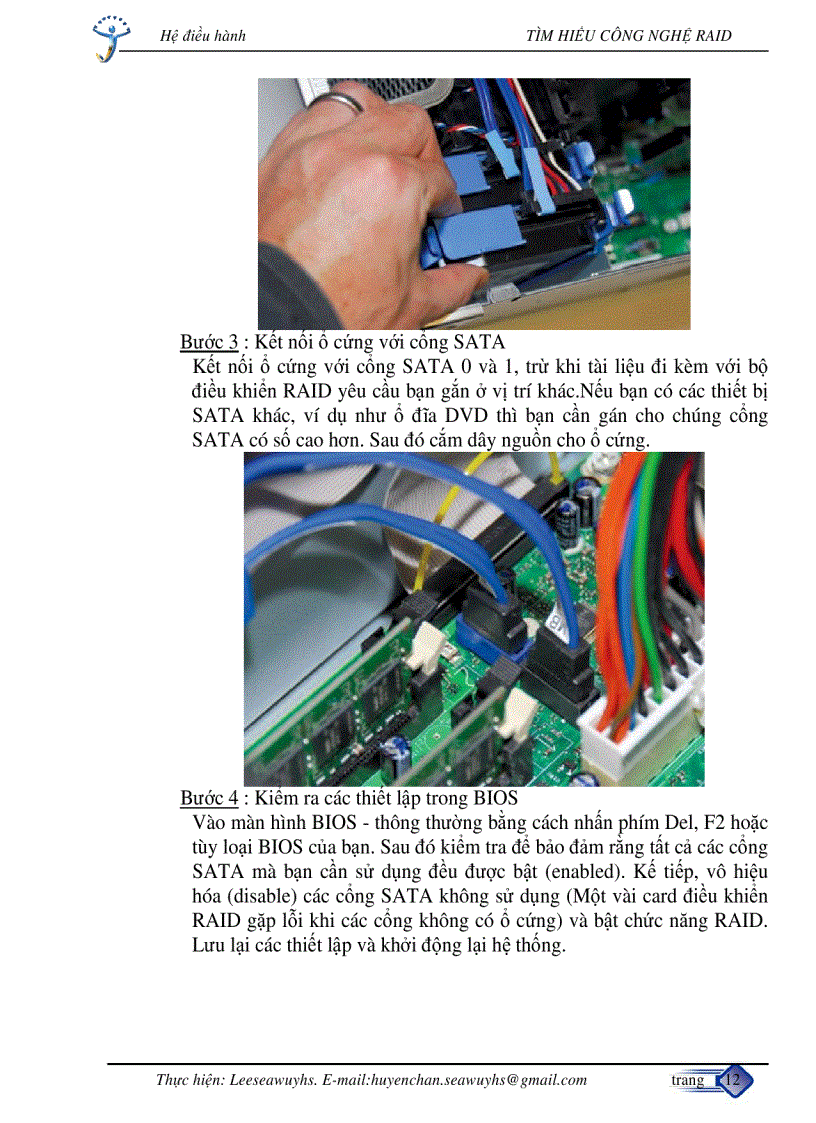 Hệ điều hành TÌM HIỂU CÔNG NGHỆ RAID

Bước 3 : Kết nối ổ cứng với cổng SATA

Kết nối ổ cứng với cổng SATA 0 và 1, trừ khi tài liệu đi kèm với bộ điều khiển RAID yêu cầu bạn gắn ở vị trí khác.Nếu bạn có các thiết bị SATA khác, ví dụ như ổ đĩa DVD thì bạn cần gán cho chúng cổng SATA có số cao hơn. Sau đó cắm dây nguồn cho ổ cứng.

Bước 4 : Kiểm ra các thiết lập trong BIOS

Vào màn hình BIOS - thông thường bằng cách nhấn phím Del, F2 hoặc tùy loại BIOS của bạn. Sau đó kiểm tra để bảo đảm rằng tất cả các cổng SATA mà bạn cần sử dụng đều được bật (enabled). Kế tiếp, vô hiệu hóa (disable) các cổng SATA không sử dụng (Một vài card điều khiển RAID gặp lỗi khi các cổng không có ổ cứng) và bật chức năng RAID. Lưu lại các thiết lập và khởi động lại hệ thống.

Thực hiện: Leeseawuyhs. E-mail:huyenchan.seawuyhs@gmail.com trang 12