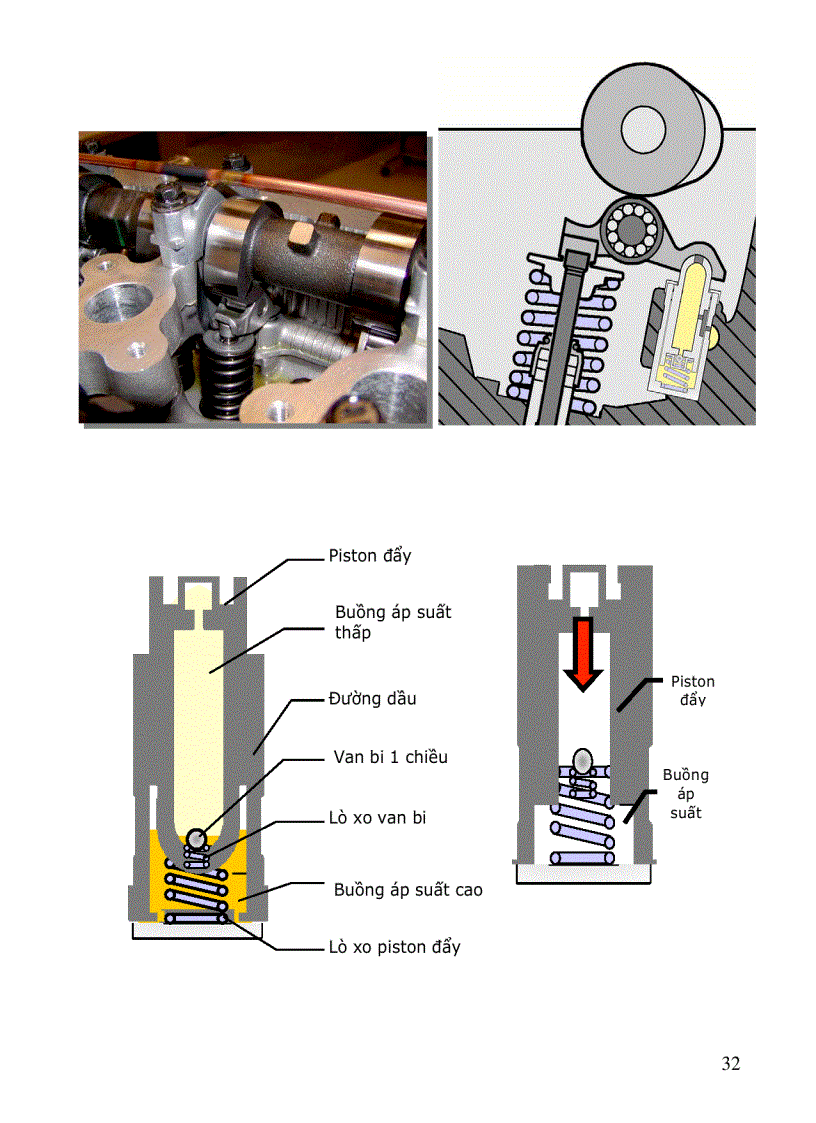 Piston đẩy

Buồng áp suất thấp

Đường dầu

Van bi 1 chiều

Lò xo van bi

Buồng áp suất cao

Lò xo piston đẩy

Piston đẩy

Buồng áp suất

32