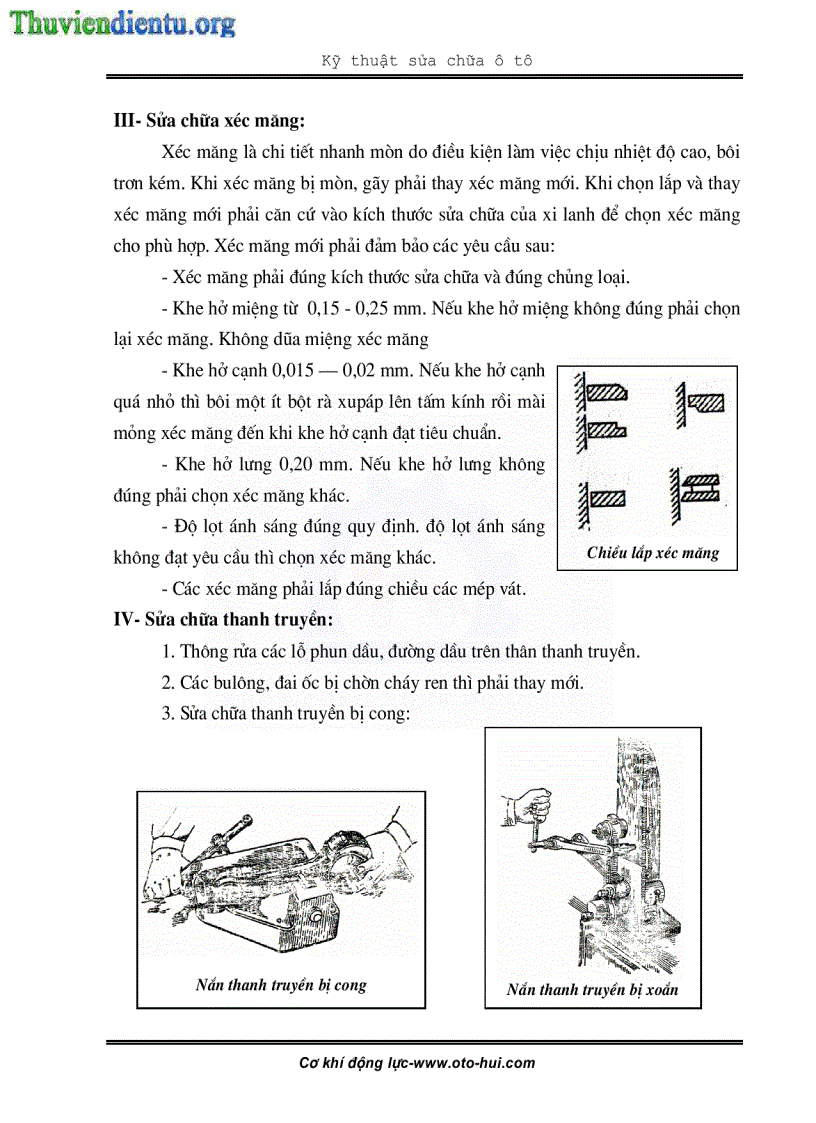 Thuviendientu.org

Kỹ thuật sửa chữa ô tô

III- Sửa chữa xéc măng:

Xéc măng là chi tiết nhanh mòn do điều kiện làm việc chịu nhiệt độ cao, bôi trơn kém. Khi xéc măng bị mòn, gãy phải thay xéc măng mới. Khi chọn lắp và thay xéc măng mới phải căn cứ vào kích thước sửa chữa của xi lanh để chọn xéc măng cho phù hợp. Xéc măng mới phải đảm bảo các yêu cầu sau:

- Xéc măng phải đúng kích thước sửa chữa và đúng chủng loại.

- Khe hở miệng từ 0,15 - 0,25 mm. Nếu khe hở miệng không đúng phải chọn lại xéc măng. Không dũa miệng xéc măng

- Khe hở cạnh 0,015 — 0,02 mm. Nếu khe hở cạnh quá nhỏ thì bôi một ít bột rà xupáp lên tấm kính rồi mài mỏng xéc măng đến khi khe hở cạnh đạt tiêu chuẩn.

- Khe hở lưng 0,20 mm. Nếu khe hở lưng không đúng phải chọn xéc măng khác.

- Độ lọt ánh sáng đúng quy định. độ lọt ánh sáng không đạt yêu cầu thì chọn xéc măng khác.

- Các xéc măng phải lắp đúng chiều các mép vát.

Chiều lắp xéc măng

IV- Sửa chữa thanh truyền:

1. Thông rửa các lỗ phun dầu, đường dầu trên thân thanh truyền.

2. Các bulông, đai ốc bị chờn cháy ren thì phải thay mới.

3. Sửa chữa thanh truyền bị cong:

Nắn thanh truyền bị cong

Nắn thanh truyền bị xoắn

Cơ khí động lực-www.oto-hui.com