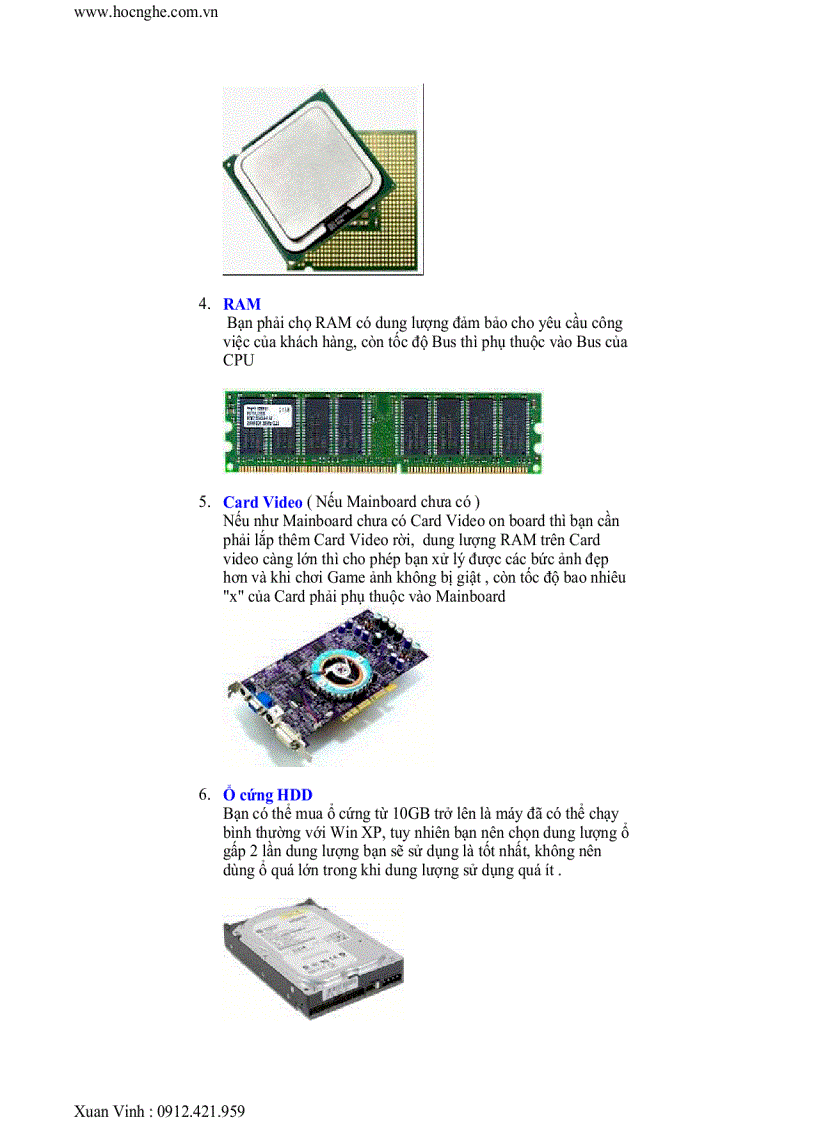 www.hocnghe.com.vn

4. RAM
Bạn phải chọ RAM có dung lượng đảm bảo cho yêu cầu công việc của khách hàng, còn tốc độ Bus thì phụ thuộc vào Bus của CPU

5. Card Video ( Nếu Mainboard chưa có )
Nếu như Mainboard chưa có Card Video on board thì bạn cần phải lắp thêm Card Video rời, dung lượng RAM trên Card video càng lớn thì cho phép bạn xử lý được các bức ảnh đẹp hơn và khi chơi Game ảnh không bị giật , còn tốc độ bao nhiêu "x" của Card phải phụ thuộc vào Mainboard

6. Ổ cứng HDD
Bạn có thể mua ổ cứng từ 10GB trở lên là máy đã có thể chạy bình thường với Win XP, tuy nhiên bạn nên chọn dung lượng ổ gấp 2 lần dung lượng bạn sẽ sử dụng là tốt nhất, không nên dùng ổ quá lớn trong khi dung lượng sử dụng quá ít .

Xuan Vinh : 0912.421.959