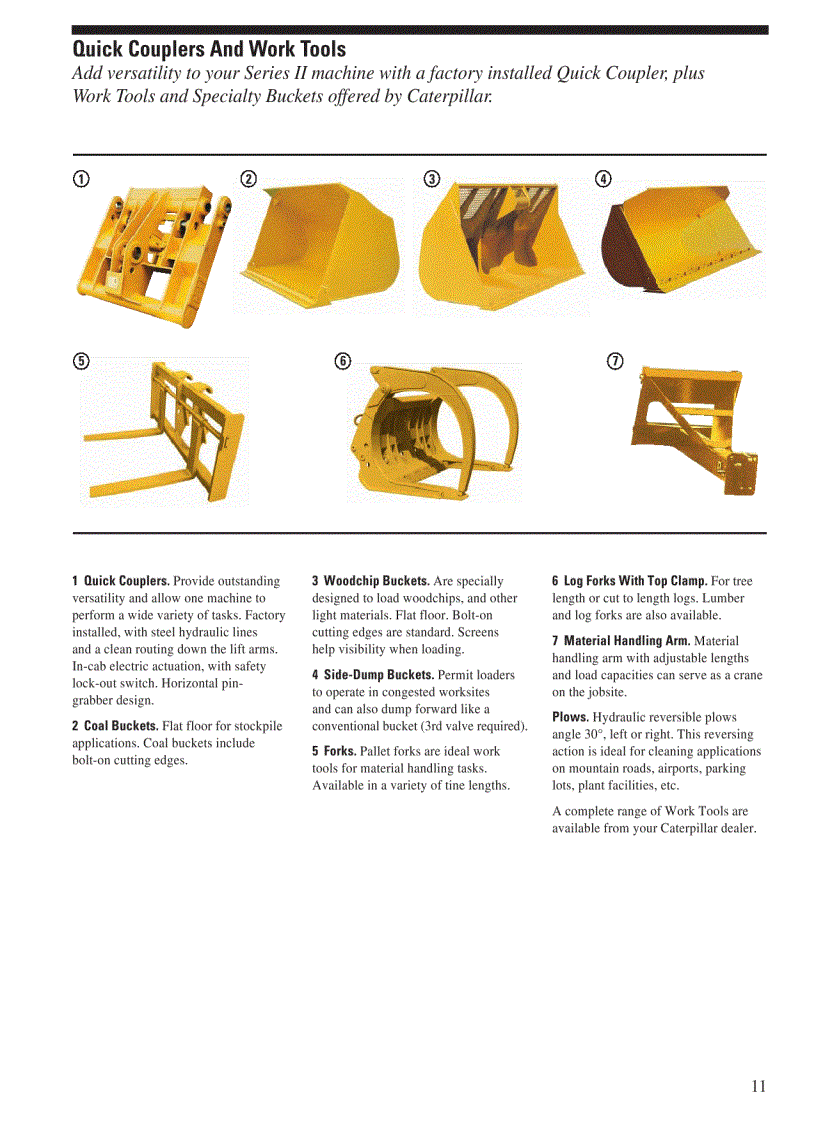 Quick Couplers And Work Tools

Add versatility to your Series II machine with a factory installed Quick Coupler, plus Work Tools and Specialty Buckets offered by Caterpillar.

①
②
③
④
⑤
⑥
⑦

1 Quick Couplers. Provide outstanding versatility and allow one machine to perform a wide variety of tasks. Factory installed, with steel hydraulic lines and a clean routing down the lift arms. In-cab electric actuation, with safety lock-out switch. Horizontal pin-grabber design.

2 Coal Buckets. Flat floor for stockpile applications. Coal buckets include bolt-on cutting edges.

3 Woodchip Buckets. Are specially designed to load woodchips, and other light materials. Flat floor. Bolt-on cutting edges are standard. Screens help visibility when loading.

4 Side-Dump Buckets. Permit loaders to operate in congested worksites and can also dump forward like a conventional bucket (3rd valve required).

5 Forks. Pallet forks are ideal work tools for material handling tasks. Available in a variety of tine lengths.

6 Log Forks With Top Clamp. For tree length or cut to length logs. Lumber and log forks are also available.

7 Material Handling Arm. Material handling arm with adjustable lengths and load capacities can serve as a crane on the jobsite.

Plows. Hydraulic reversible plows angle 30°, left or right. This reversing action is ideal for cleaning applications on mountain roads, airports, parking lots, plant facilities, etc.

A complete range of Work Tools are available from your Caterpillar dealer.

11