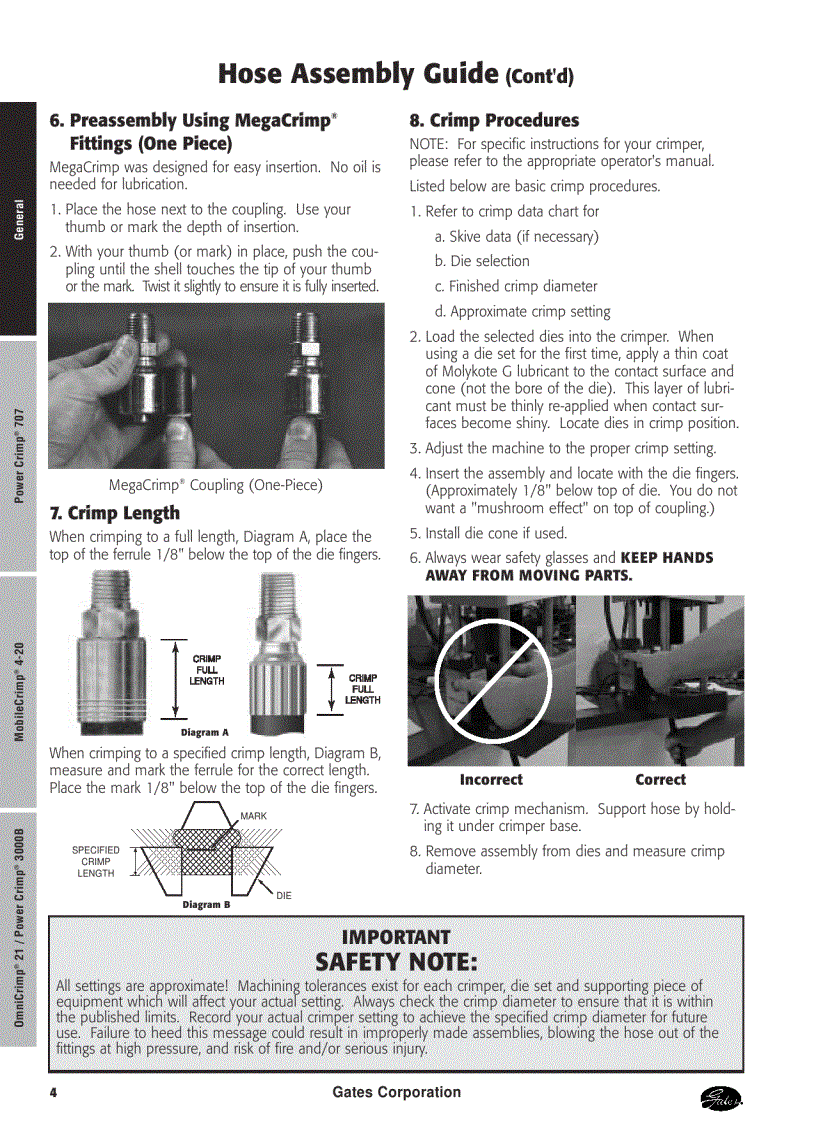 Hose Assembly Guide (Cont'd)

General

Power Crimp® 707

MobileCrimp® 4-20

OmniCrimp® 21 / Power Crimp® 3000B

6. Preassembly Using MegaCrimp® Fittings (One Piece)

MegaCrimp was designed for easy insertion. No oil is needed for lubrication.

1. Place the hose next to the coupling. Use your thumb or mark the depth of insertion.

2. With your thumb (or mark) in place, push the coupling until the shell touches the tip of your thumb or the mark. Twist it slightly to ensure it is fully inserted.

MegaCrimp® Coupling (One-Piece)

7. Crimp Length

When crimping to a full length, Diagram A, place the top of the ferrule 1/8" below the top of the die fingers.

CRIMP FULL LENGTH

CRIMP FULL LENGTH

Diagram A

When crimping to a specified crimp length, Diagram B, measure and mark the ferrule for the correct length. Place the mark 1/8" below the top of the die fingers.

MARK

SPECIFIED CRIMP LENGTH

DIE

Diagram B

8. Crimp Procedures

NOTE: For specific instructions for your crimper, please refer to the appropriate operator's manual.

Listed below are basic crimp procedures.

1. Refer to crimp data chart for
a. Skive data (if necessary)
b. Die selection
c. Finished crimp diameter
d. Approximate crimp setting

2. Load the selected dies into the crimper. When using a die set for the first time, apply a thin coat of Molykote G lubricant to the contact surface and cone (not the bore of the die). This layer of lubricant must be thinly re-applied when contact surfaces become shiny. Locate dies in crimp position.

3. Adjust the machine to the proper crimp setting.

4. Insert the assembly and locate with the die fingers. (Approximately 1/8" below top of die. You do not want a "mushroom effect" on top of coupling.)

5. Install die cone if used.

6. Always wear safety glasses and KEEP HANDS AWAY FROM MOVING PARTS.

Incorrect

Correct

7. Activate crimp mechanism. Support hose by holding it under crimper base.

8. Remove assembly from dies and measure crimp diameter.

IMPORTANT
SAFETY NOTE:

All settings are approximate! Machining tolerances exist for each crimper, die set and supporting piece of equipment which will affect your actual setting. Always check the crimp diameter to ensure that it is within the published limits. Record your actual crimper setting to achieve the specified crimp diameter for future use. Failure to heed this message could result in improperly made assemblies, blowing the hose out of the fittings at high pressure, and risk of fire and/or serious injury.

4

Gates Corporation

Gates