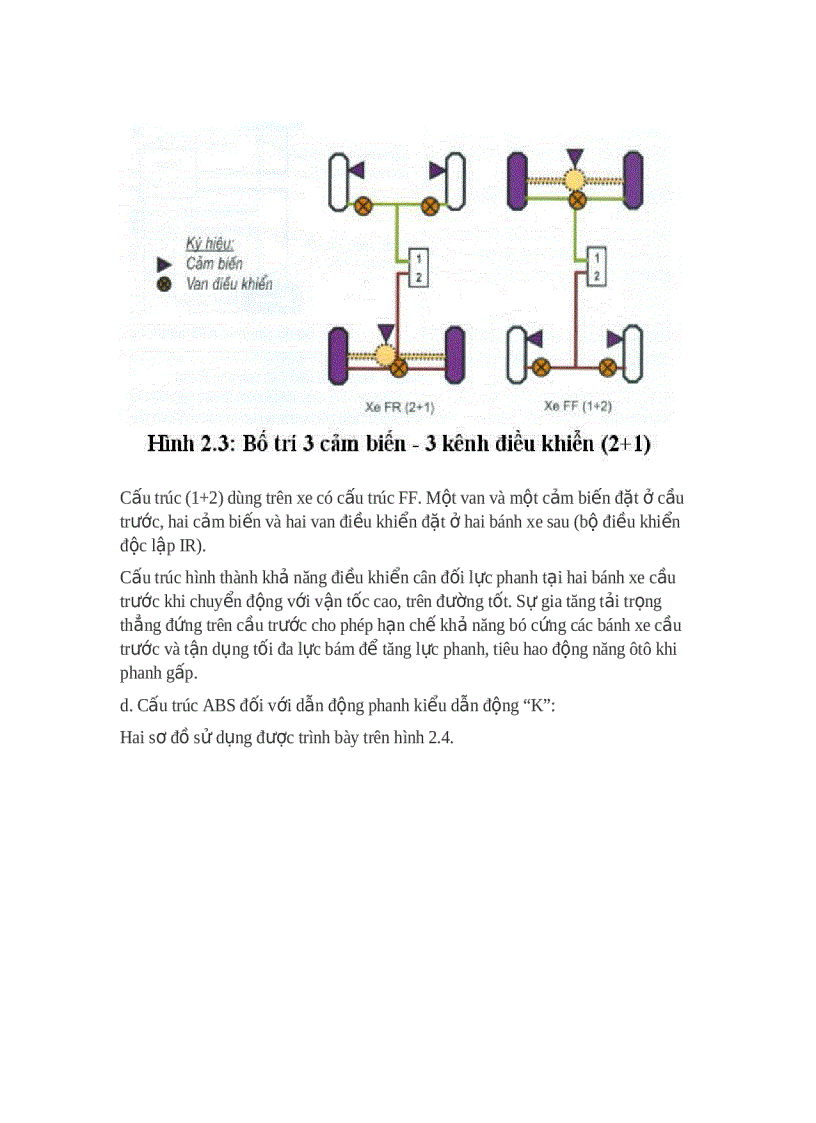 Ký hiệu:
Cảm biến
Van điều khiển

1
2

1
2

Xe FR (2+1)

Xe FF (1+2)

Hình 2.3: Bố trí 3 cảm biến - 3 kênh điều khiển (2+1)

Cấu trúc (1+2) dùng trên xe có cấu trúc FF. Một van và một cảm biến đặt ở cầu trước, hai cảm biến và hai van điều khiển đặt ở hai bánh xe sau (bộ điều khiển độc lập IR).

Cấu trúc hình thành khả năng điều khiển cân đối lực phanh tại hai bánh xe cầu trước khi chuyển động với vận tốc cao, trên đường tốt. Sự gia tăng tải trọng thẳng đứng trên cầu trước cho phép hạn chế khả năng bó cứng các bánh xe cầu trước và tận dụng tối đa lực bám để tăng lực phanh, tiêu hao động năng ôtô khi phanh gấp.

d. Cấu trúc ABS đối với dẫn động phanh kiểu dẫn động “K”:

Hai sơ đồ sử dụng được trình bày trên hình 2.4.