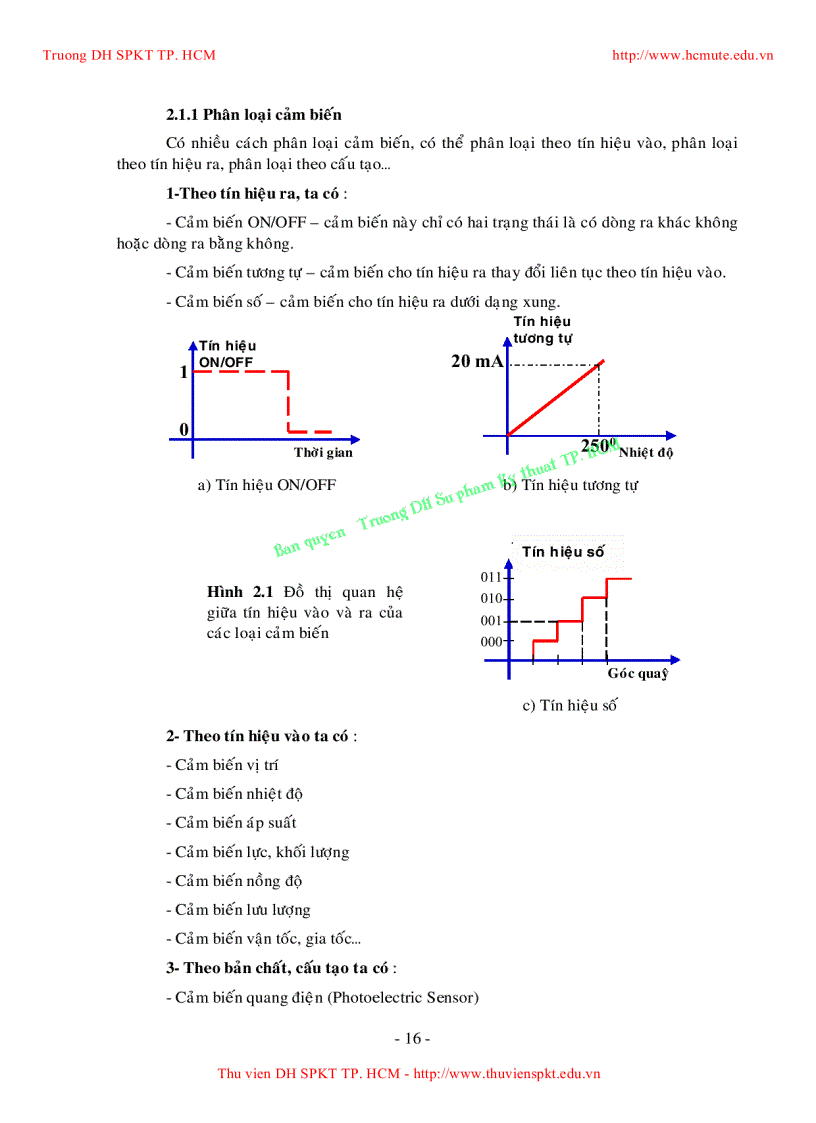 Truong DH SPKT TP. HCM http://www.hcmute.edu.vn

2.1.1 Phân loại cảm biến

Có nhiều cách phân loại cảm biến, có thể phân loại theo tín hiệu vào, phân loại theo tín hiệu ra, phân loại theo cấu tạo...

1-Theo tín hiệu ra, ta có :

- Cảm biến ON/OFF – cảm biến này chỉ có hai trạng thái là có dòng ra khác không hoặc dòng ra bằng không.

- Cảm biến tương tự – cảm biến cho tín hiệu ra thay đổi liên tục theo tín hiệu vào.

- Cảm biến số – cảm biến cho tín hiệu ra dưới dạng xung.

Tín hiệu ON/OFF
1
0
Thời gian
a) Tín hiệu ON/OFF

Tín hiệu tương tự
20 mA
$250^0$
Nhiệt độ
b) Tín hiệu tương tự

Ban quyen Truong DH Su pham Ky thuat TP. HCM

Hình 2.1 Đồ thị quan hệ giữa tín hiệu vào và ra của các loại cảm biến

Tín hiệu số
011
010
001
000
Góc quay
c) Tín hiệu số

2- Theo tín hiệu vào ta có :

- Cảm biến vị trí

- Cảm biến nhiệt độ

- Cảm biến áp suất

- Cảm biến lực, khối lượng

- Cảm biến nồng độ

- Cảm biến lưu lượng

- Cảm biến vận tốc, gia tốc...

3- Theo bản chất, cấu tạo ta có :

- Cảm biến quang điện (Photoelectric Sensor)

- 16 -

Thu vien DH SPKT TP. HCM - http://www.thuvienspkt.edu.vn