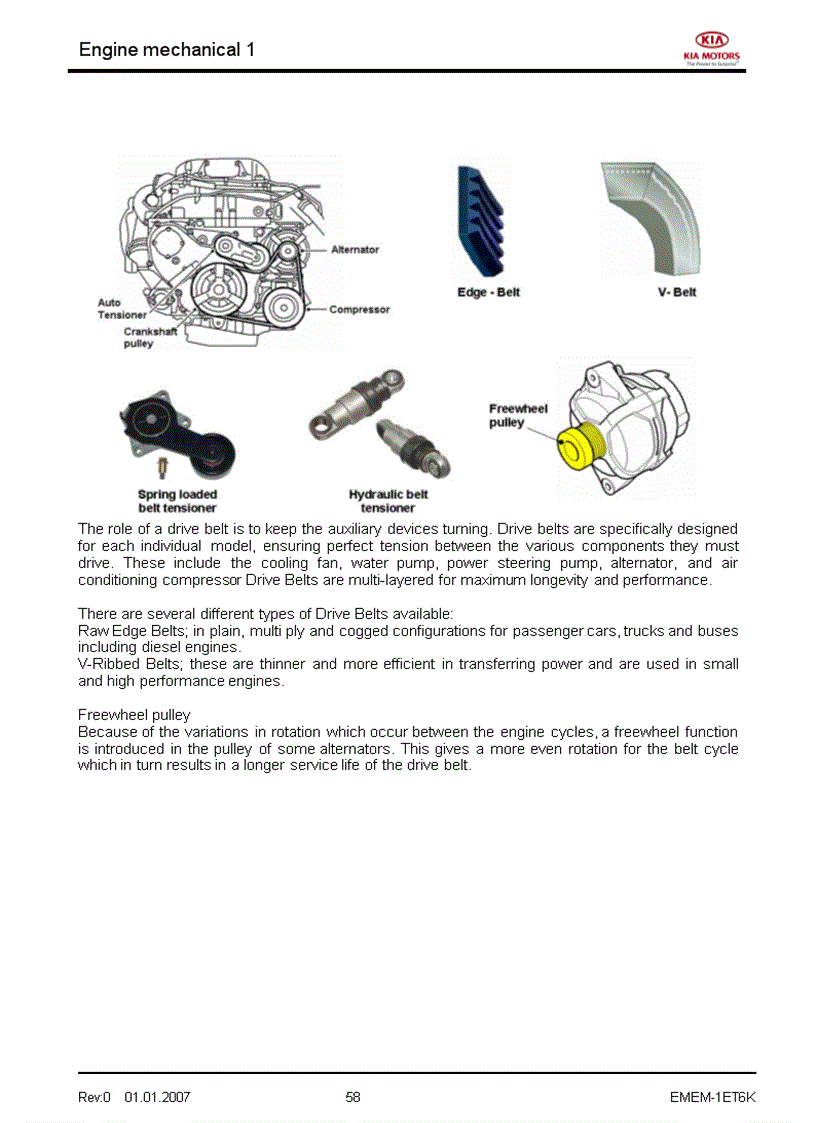 Engine mechanical 1

KIA
KIA MOTORS
The Power to Surprise

Alternator
Auto Tensioner
Compressor
Crankshaft pulley

Edge - Belt
V- Belt

Freewheel pulley

Spring loaded belt tensioner
Hydraulic belt tensioner

The role of a drive belt is to keep the auxiliary devices turning. Drive belts are specifically designed for each individual model, ensuring perfect tension between the various components they must drive. These include the cooling fan, water pump, power steering pump, alternator, and air conditioning compressor Drive Belts are multi-layered for maximum longevity and performance.

There are several different types of Drive Belts available:
Raw Edge Belts; in plain, multi ply and cogged configurations for passenger cars, trucks and buses including diesel engines.
V-Ribbed Belts; these are thinner and more efficient in transferring power and are used in small and high performance engines.

Freewheel pulley
Because of the variations in rotation which occur between the engine cycles, a freewheel function is introduced in the pulley of some alternators. This gives a more even rotation for the belt cycle which in turn results in a longer service life of the drive belt.

Rev:0 01.01.2007
58
EMEM-1ET6K