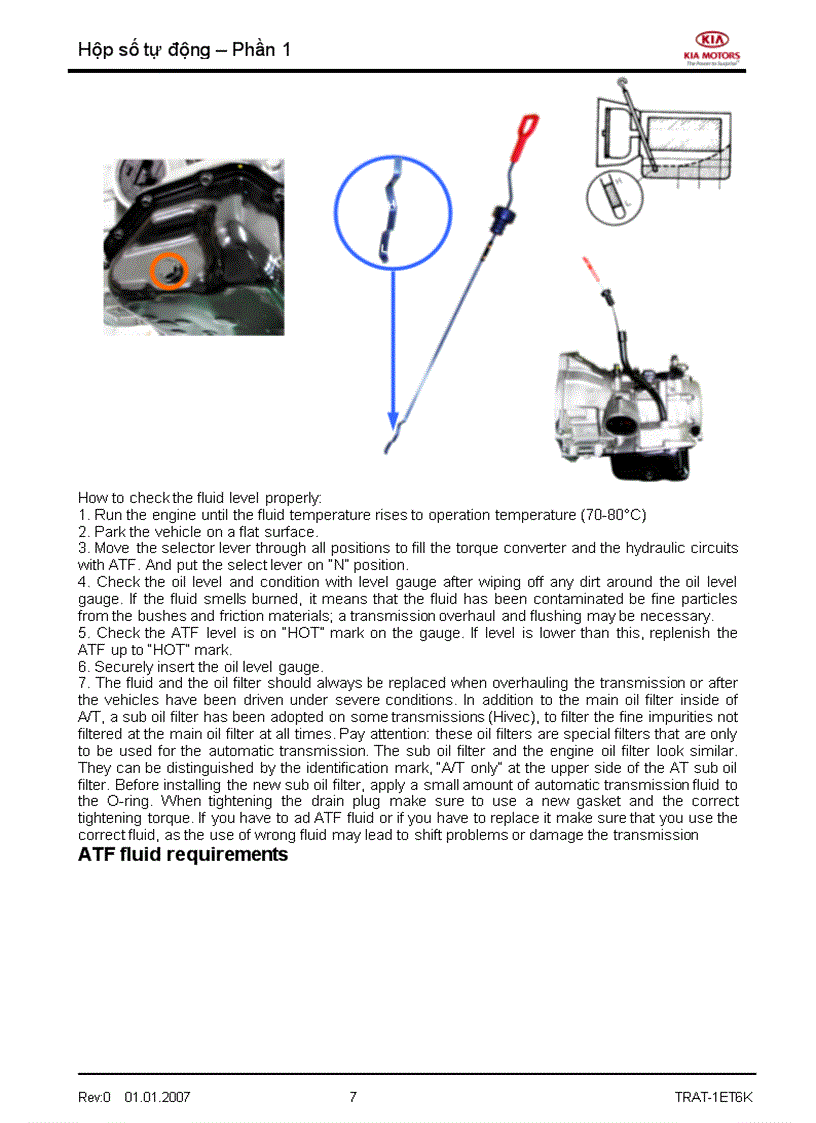 Hộp số tự động – Phần 1

KIA
KIA MOTORS
The Power to Surprise

How to check the fluid level properly:
1. Run the engine until the fluid temperature rises to operation temperature (70-80°C)
2. Park the vehicle on a flat surface.
3. Move the selector lever through all positions to fill the torque converter and the hydraulic circuits with ATF. And put the select lever on "N" position.
4. Check the oil level and condition with level gauge after wiping off any dirt around the oil level gauge. If the fluid smells burned, it means that the fluid has been contaminated be fine particles from the bushes and friction materials; a transmission overhaul and flushing may be necessary.
5. Check the ATF level is on "HOT" mark on the gauge. If level is lower than this, replenish the ATF up to "HOT" mark.
6. Securely insert the oil level gauge.
7. The fluid and the oil filter should always be replaced when overhauling the transmission or after the vehicles have been driven under severe conditions. In addition to the main oil filter inside of A/T, a sub oil filter has been adopted on some transmissions (Hivec), to filter the fine impurities not filtered at the main oil filter at all times. Pay attention: these oil filters are special filters that are only to be used for the automatic transmission. The sub oil filter and the engine oil filter look similar. They can be distinguished by the identification mark, "A/T only" at the upper side of the AT sub oil filter. Before installing the new sub oil filter, apply a small amount of automatic transmission fluid to the O-ring. When tightening the drain plug make sure to use a new gasket and the correct tightening torque. If you have to ad ATF fluid or if you have to replace it make sure that you use the correct fluid, as the use of wrong fluid may lead to shift problems or damage the transmission
ATF fluid requirements

Rev:0 01.01.2007 7 TRAT-1ET6K