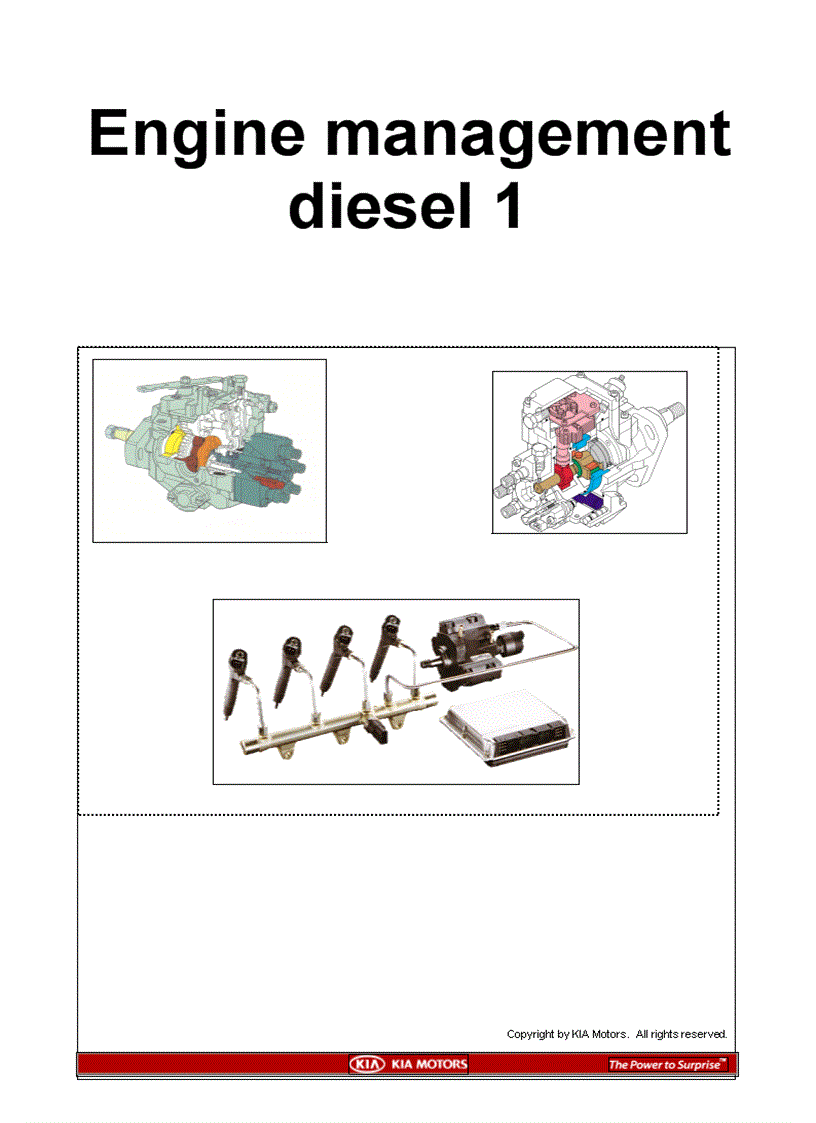 Engine management diesel 1

Copyright by KIA Motors. All rights reserved.

KIA KIA MOTORS

The Power to Surprise™