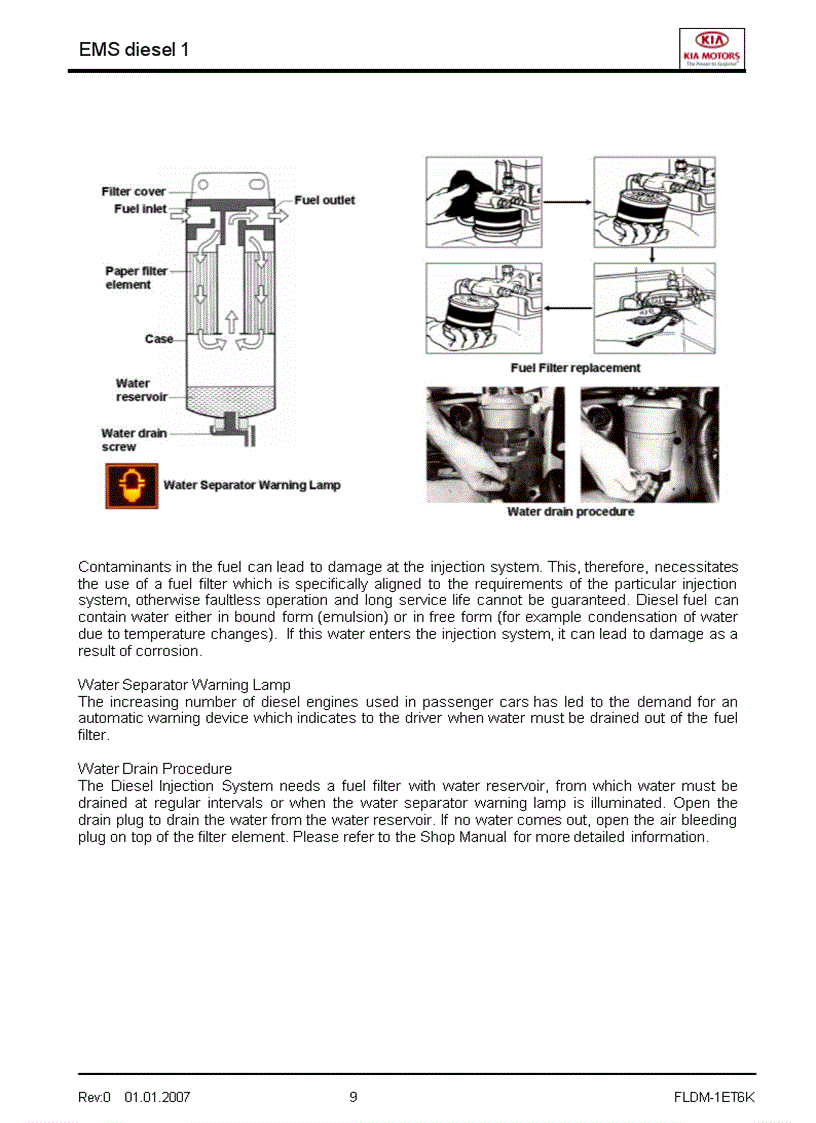 EMS diesel 1

KIA
KIA MOTORS
The Power to Surprise

Filter cover
Fuel inlet
Fuel outlet
Paper filter element
Case
Water reservoir
Water drain screw

Water Separator Warning Lamp

Fuel Filter replacement

Water drain procedure

Contaminants in the fuel can lead to damage at the injection system. This, therefore, necessitates the use of a fuel filter which is specifically aligned to the requirements of the particular injection system, otherwise faultless operation and long service life cannot be guaranteed. Diesel fuel can contain water either in bound form (emulsion) or in free form (for example condensation of water due to temperature changes). If this water enters the injection system, it can lead to damage as a result of corrosion.

Water Separator Warning Lamp
The increasing number of diesel engines used in passenger cars has led to the demand for an automatic warning device which indicates to the driver when water must be drained out of the fuel filter.

Water Drain Procedure
The Diesel Injection System needs a fuel filter with water reservoir, from which water must be drained at regular intervals or when the water separator warning lamp is illuminated. Open the drain plug to drain the water from the water reservoir. If no water comes out, open the air bleeding plug on top of the filter element. Please refer to the Shop Manual for more detailed information.

Rev:0 01.01.2007
9
FLDM-1ET6K