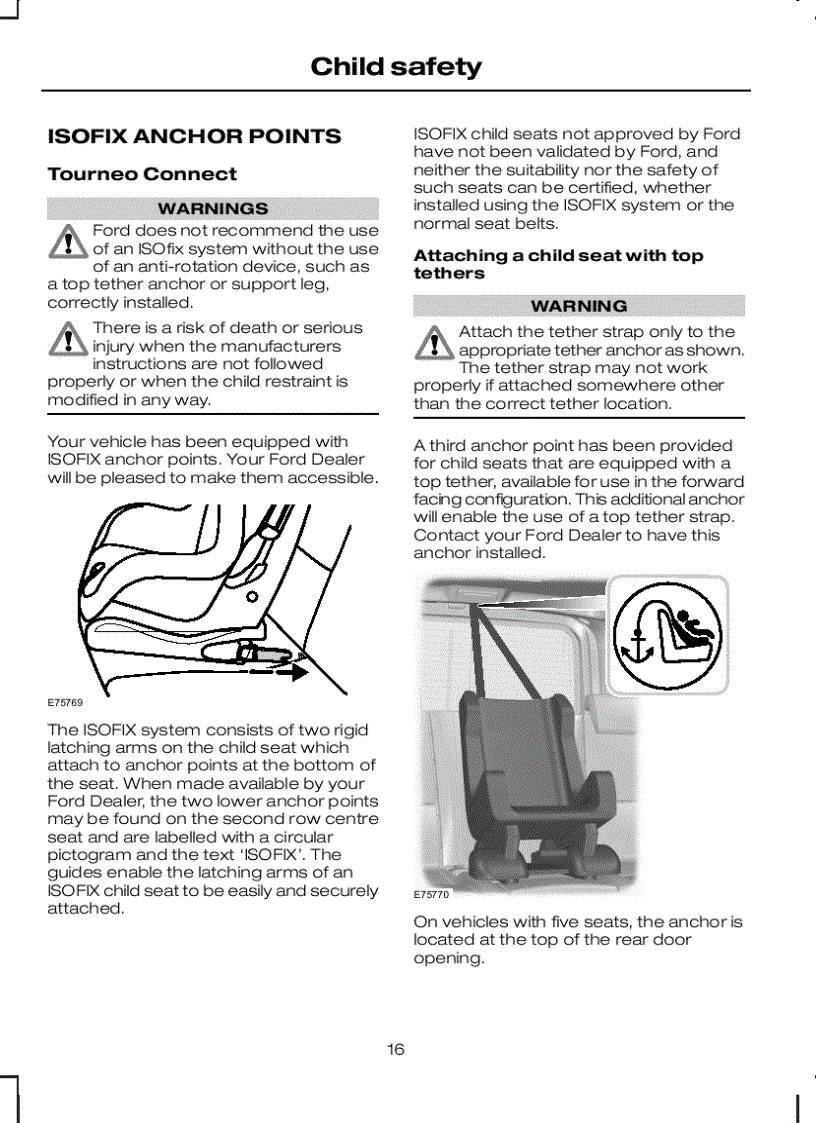 Child safety

ISOFIX ANCHOR POINTS

Tourneo Connect

WARNINGS

Ford does not recommend the use of an ISOfix system without the use of an anti-rotation device, such as a top tether anchor or support leg, correctly installed.

There is a risk of death or serious injury when the manufacturers instructions are not followed properly or when the child restraint is modified in any way.

Your vehicle has been equipped with ISOFIX anchor points. Your Ford Dealer will be pleased to make them accessible.

E75769

The ISOFIX system consists of two rigid latching arms on the child seat which attach to anchor points at the bottom of the seat. When made available by your Ford Dealer, the two lower anchor points may be found on the second row centre seat and are labelled with a circular pictogram and the text 'ISOFIX'. The guides enable the latching arms of an ISOFIX child seat to be easily and securely attached.

ISOFIX child seats not approved by Ford have not been validated by Ford, and neither the suitability nor the safety of such seats can be certified, whether installed using the ISOFIX system or the normal seat belts.

Attaching a child seat with top tethers

WARNING

Attach the tether strap only to the appropriate tether anchor as shown. The tether strap may not work properly if attached somewhere other than the correct tether location.

A third anchor point has been provided for child seats that are equipped with a top tether, available for use in the forward facing configuration. This additional anchor will enable the use of a top tether strap. Contact your Ford Dealer to have this anchor installed.

E75770

On vehicles with five seats, the anchor is located at the top of the rear door opening.

16