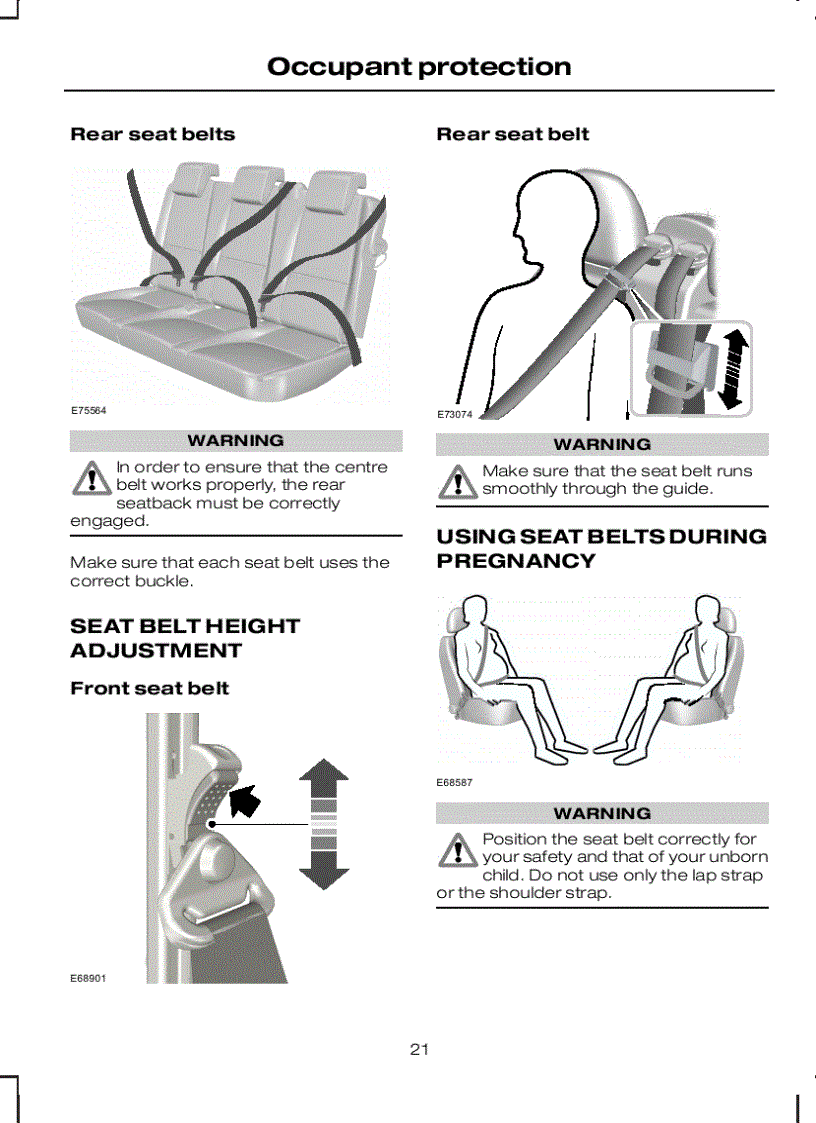 Occupant protection

Rear seat belts

E75564

WARNING

In order to ensure that the centre belt works properly, the rear seatback must be correctly engaged.

Make sure that each seat belt uses the correct buckle.

SEAT BELT HEIGHT ADJUSTMENT

Front seat belt

E68901

Rear seat belt

E73074

WARNING

Make sure that the seat belt runs smoothly through the guide.

USING SEAT BELTS DURING PREGNANCY

E68587

WARNING

Position the seat belt correctly for your safety and that of your unborn child. Do not use only the lap strap or the shoulder strap.

21