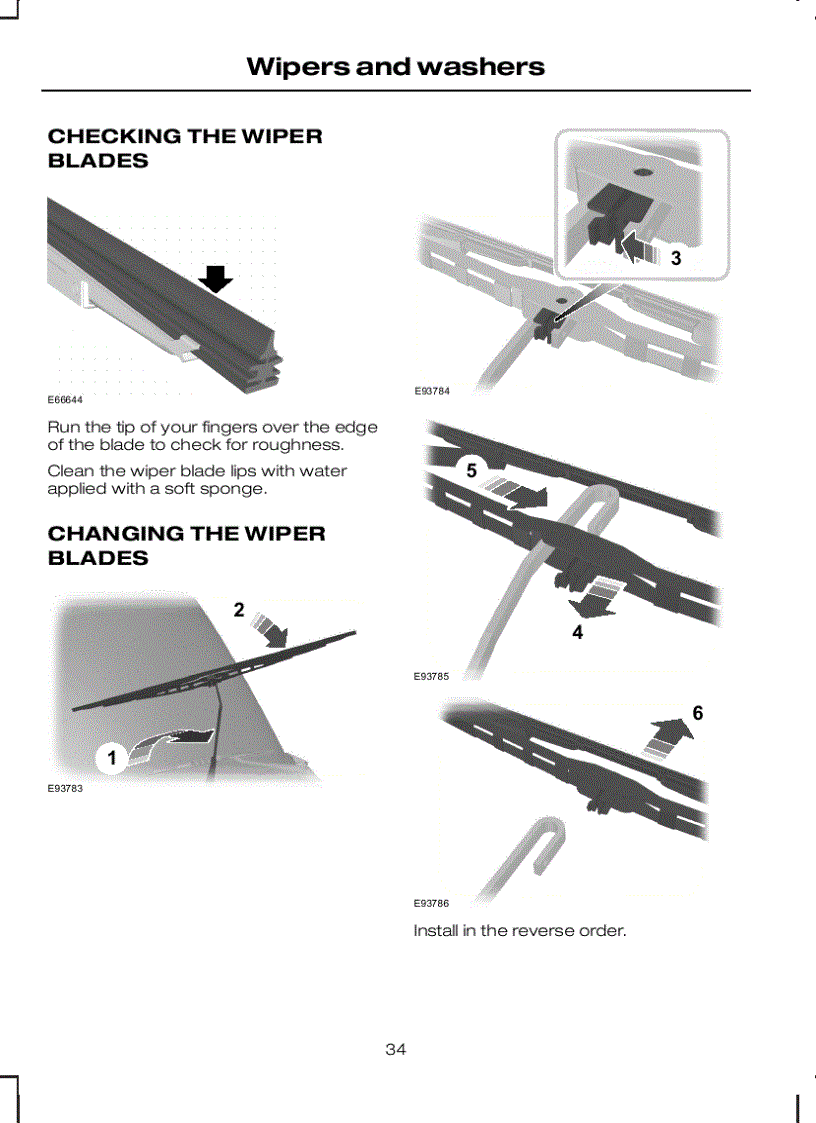 Wipers and washers

CHECKING THE WIPER BLADES

E66644

Run the tip of your fingers over the edge of the blade to check for roughness.

Clean the wiper blade lips with water applied with a soft sponge.

CHANGING THE WIPER BLADES

2

1

E93783

3

E93784

5

4

E93785

6

E93786

Install in the reverse order.

34