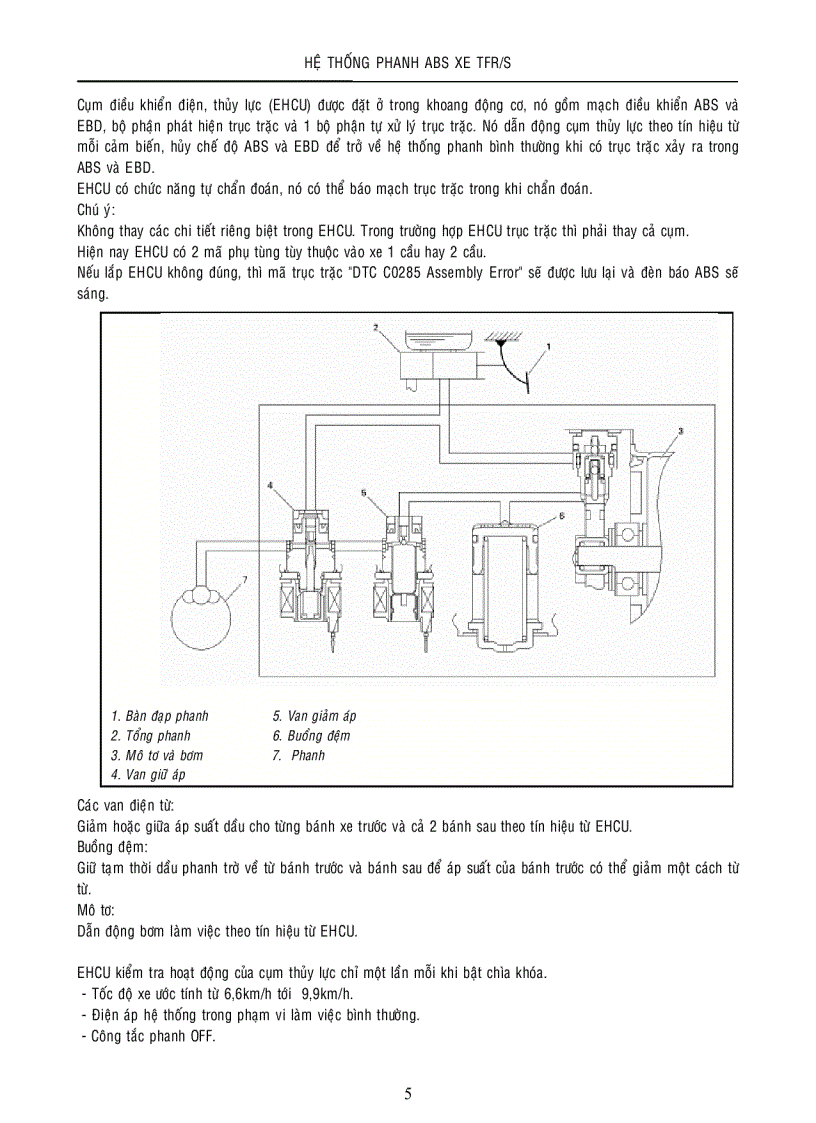 HỆ THỐNG PHANH ABS XE TFR/S

Cụm điều khiển điện, thủy lực (EHCU) được đặt ở trong khoang động cơ, nó gồm mạch điều khiển ABS và EBD, bộ phận phát hiện trục trặc và 1 bộ phận tự xử lý trục trặc. Nó dẫn động cụm thủy lực theo tín hiệu từ mỗi cảm biến, hủy chế độ ABS và EBD để trở về hệ thống phanh bình thường khi có trục trặc xảy ra trong ABS và EBD.
EHCU có chức năng tự chẩn đoán, nó có thể báo mạch trục trặc trong khi chẩn đoán.
Chú ý:
Không thay các chi tiết riêng biệt trong EHCU. Trong trường hợp EHCU trục trặc thì phải thay cả cụm.
Hiện nay EHCU có 2 mã phụ tùng tùy thuộc vào xe 1 cầu hay 2 cầu.
Nếu lắp EHCU không đúng, thì mã trục trặc "DTC C0285 Assembly Error" sẽ được lưu lại và đèn báo ABS sẽ sáng.

2
1
3
4
5
6
7

1. Bàn đạp phanh
2. Tổng phanh
3. Mô tơ và bơm
4. Van giữ áp
5. Van giảm áp
6. Buồng đệm
7. Phanh

Các van điện từ:
Giảm hoặc giữa áp suất dầu cho từng bánh xe trước và cả 2 bánh sau theo tín hiệu từ EHCU.
Buồng đệm:
Giữ tạm thời dầu phanh trở về từ bánh trước và bánh sau để áp suất của bánh trước có thể giảm một cách từ từ.
Mô tơ:
Dẫn động bơm làm việc theo tín hiệu từ EHCU.

EHCU kiểm tra hoạt động của cụm thủy lực chỉ một lần mỗi khi bật chìa khóa.
- Tốc độ xe ước tính từ 6,6km/h tới 9,9km/h.
- Điện áp hệ thống trong phạm vi làm việc bình thường.
- Công tắc phanh OFF.

5