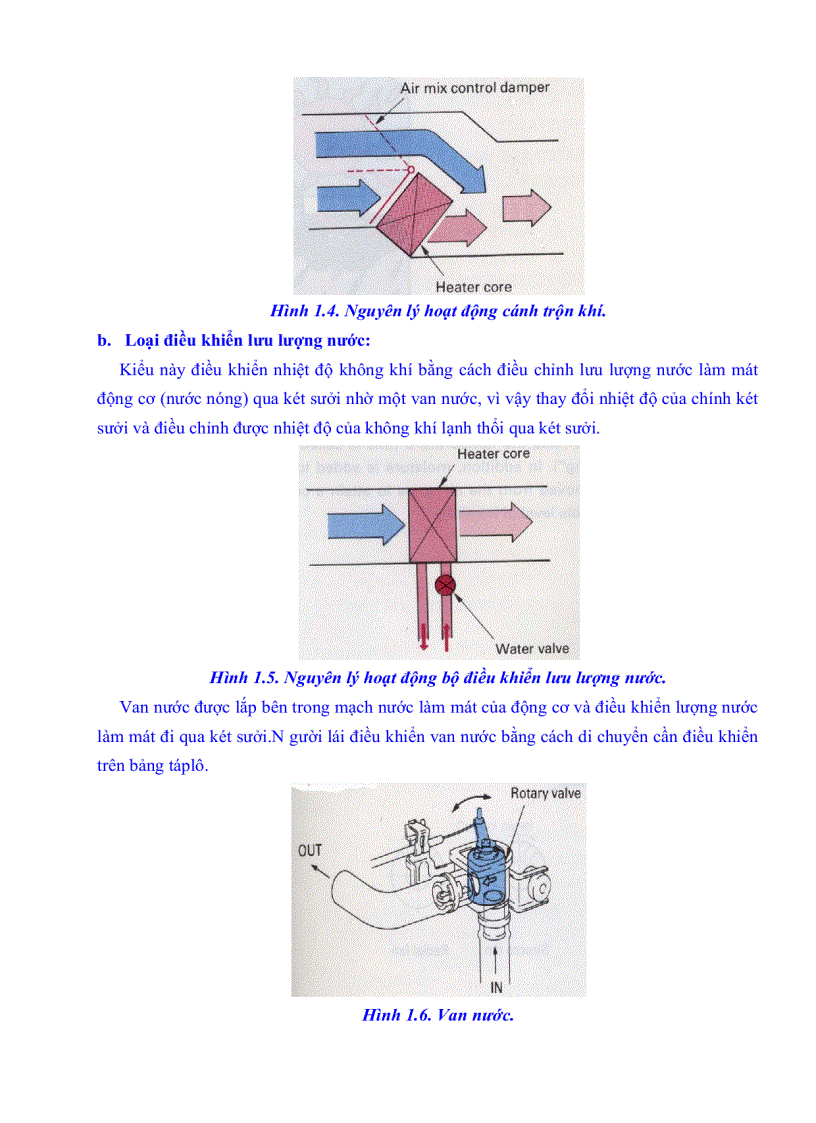 Air mix control damper

Heater core

Hình 1.4. Nguyên lý hoạt động cánh trộn khí.

b. Loại điều khiển lưu lượng nước:

Kiểu này điều khiển nhiệt độ không khí bằng cách điều chỉnh lưu lượng nước làm mát động cơ (nước nóng) qua két sưởi nhờ một van nước, vì vậy thay đổi nhiệt độ của chính két sưởi và điều chỉnh được nhiệt độ của không khí lạnh thổi qua két sưởi.

Heater core

Water valve

Hình 1.5. Nguyên lý hoạt động bộ điều khiển lưu lượng nước.

Van nước được lắp bên trong mạch nước làm mát của động cơ và điều khiển lượng nước làm mát đi qua két sưởi.N gười lái điều khiển van nước bằng cách di chuyển cần điều khiển trên bảng táplô.

Rotary valve

OUT

IN

Hình 1.6. Van nước.