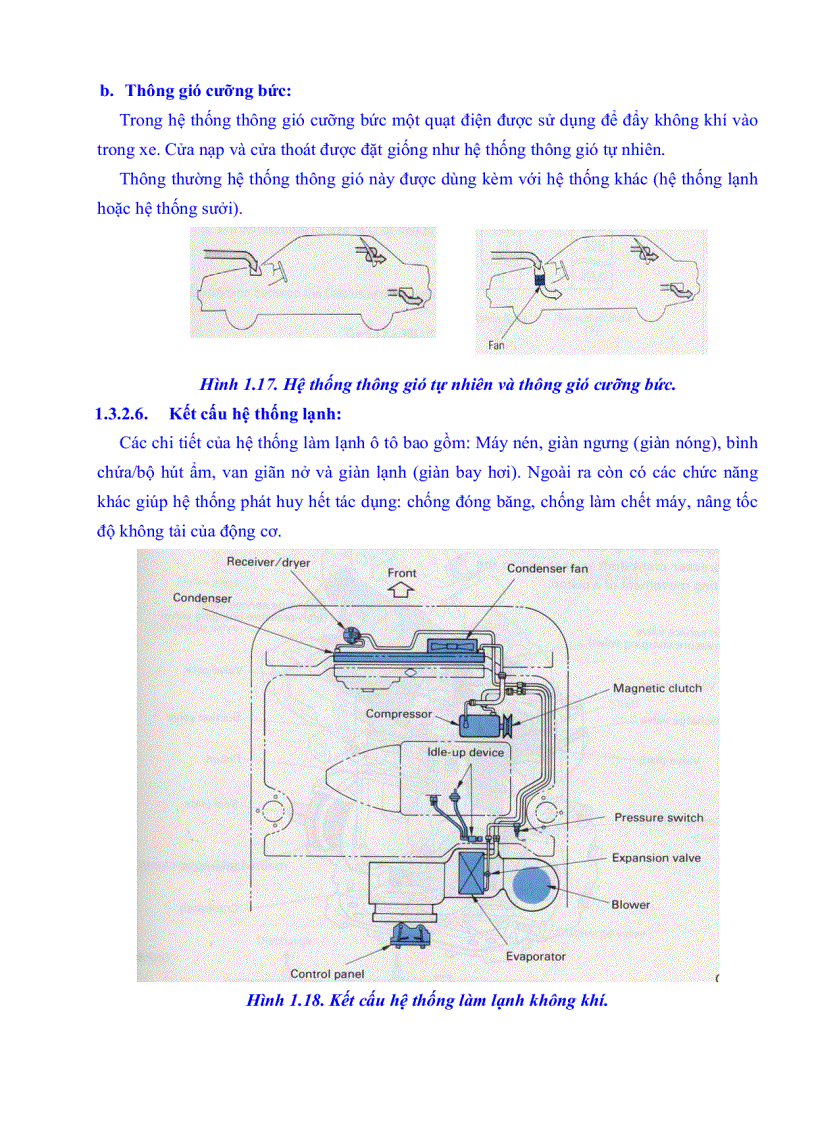 b. Thông gió cưỡng bức:

Trong hệ thống thông gió cưỡng bức một quạt điện được sử dụng để đẩy không khí vào trong xe. Cửa nạp và cửa thoát được đặt giống như hệ thống thông gió tự nhiên.

Thông thường hệ thống thông gió này được dùng kèm với hệ thống khác (hệ thống lạnh hoặc hệ thống sưởi).

Fan

Hình 1.17. Hệ thống thông gió tự nhiên và thông gió cưỡng bức.

1.3.2.6. Kết cấu hệ thống lạnh:

Các chi tiết của hệ thống làm lạnh ô tô bao gồm: Máy nén, giàn ngưng (giàn nóng), bình chứa/bộ hút ẩm, van giãn nở và giàn lạnh (giàn bay hơi). Ngoài ra còn có các chức năng khác giúp hệ thống phát huy hết tác dụng: chống đóng băng, chống làm chết máy, nâng tốc độ không tải của động cơ.

Receiver/dryer
Front
Condenser fan
Condenser
Magnetic clutch
Compressor
Idle-up device
Pressure switch
Expansion valve
Blower
Evaporator
Control panel

Hình 1.18. Kết cấu hệ thống làm lạnh không khí.