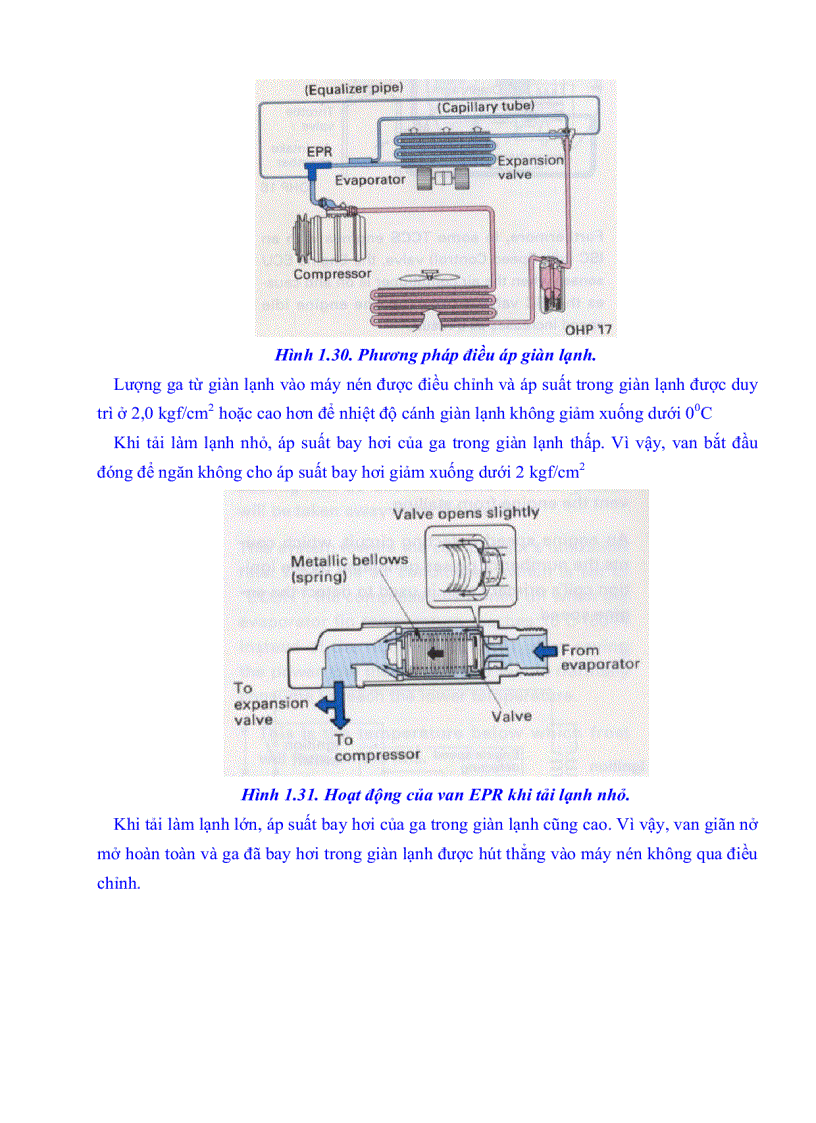 (Equalizer pipe)
(Capillary tube)
EPR
Evaporator
Expansion valve
Compressor
OHP 17

Hình 1.30. Phương pháp điều áp giàn lạnh.

Lượng ga từ giàn lạnh vào máy nén được điều chỉnh và áp suất trong giàn lạnh được duy trì ở 2,0 kgf/cm$^2$ hoặc cao hơn để nhiệt độ cánh giàn lạnh không giảm xuống dưới $0^0$C

Khi tải làm lạnh nhỏ, áp suất bay hơi của ga trong giàn lạnh thấp. Vì vậy, van bắt đầu đóng để ngăn không cho áp suất bay hơi giảm xuống dưới 2 kgf/cm$^2$

Valve opens slightly
Metallic bellows (spring)
From evaporator
To expansion valve
Valve
To compressor

Hình 1.31. Hoạt động của van EPR khi tải lạnh nhỏ.

Khi tải làm lạnh lớn, áp suất bay hơi của ga trong giàn lạnh cũng cao. Vì vậy, van giãn nở mở hoàn toàn và ga đã bay hơi trong giàn lạnh được hút thẳng vào máy nén không qua điều chỉnh.