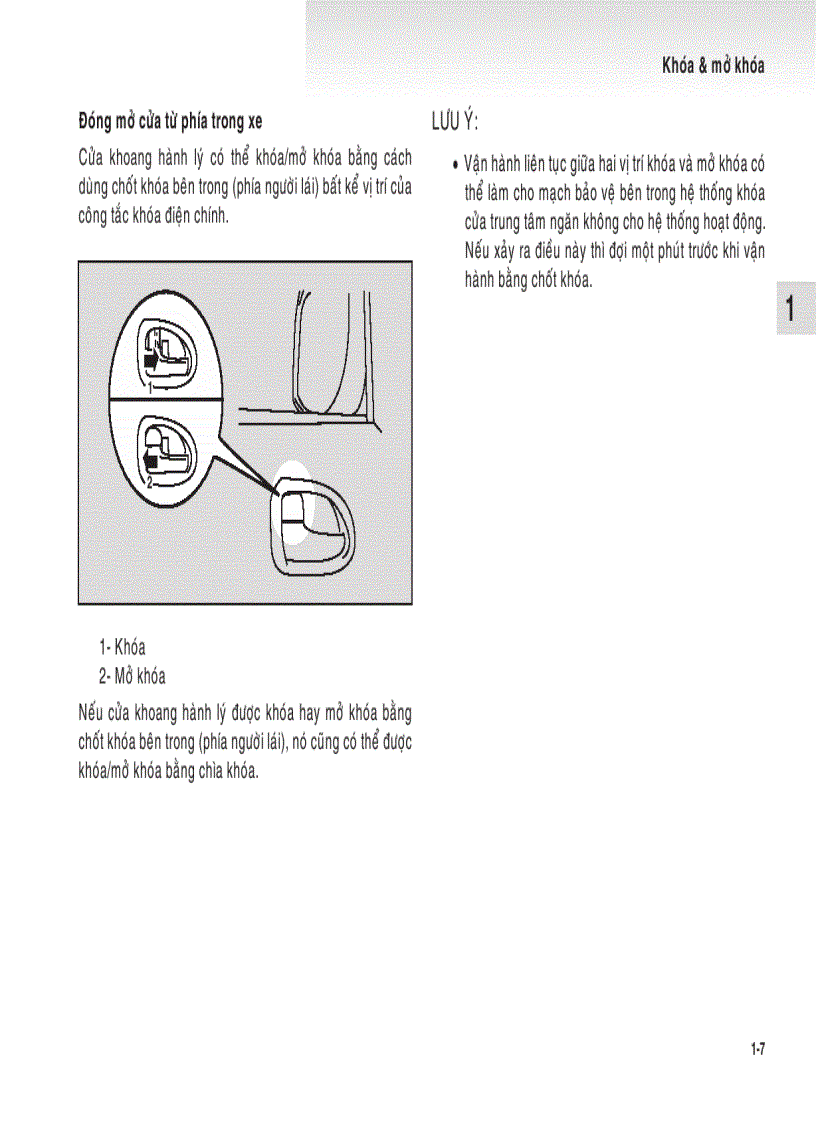 Khóa & mở khóa

Đóng mở cửa từ phía trong xe

Cửa khoang hành lý có thể khóa/mở khóa bằng cách dùng chốt khóa bên trong (phía người lái) bất kể vị trí của công tắc khóa điện chính.

1

2

1- Khóa
2- Mở khóa

Nếu cửa khoang hành lý được khóa hay mở khóa bằng chốt khóa bên trong (phía người lái), nó cũng có thể được khóa/mở khóa bằng chìa khóa.

LƯU Ý:

• Vận hành liên tục giữa hai vị trí khóa và mở khóa có thể làm cho mạch bảo vệ bên trong hệ thống khóa cửa trung tâm ngăn không cho hệ thống hoạt động. Nếu xảy ra điều này thì đợi một phút trước khi vận hành bằng chốt khóa.

1

1-7