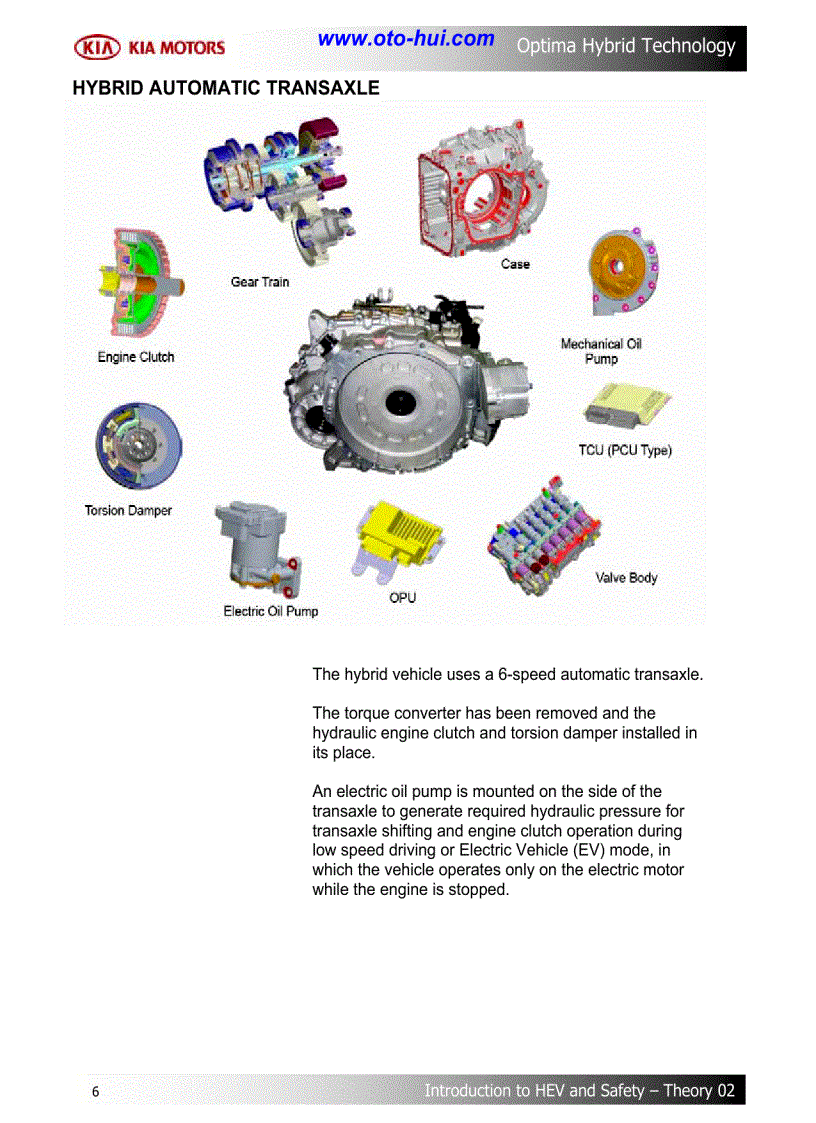 KIA KIA MOTORS www.oto-hui.com Optima Hybrid Technology

HYBRID AUTOMATIC TRANSAXLE

Gear Train

Case

Engine Clutch

Mechanical Oil Pump

TCU (PCU Type)

Torsion Damper

Electric Oil Pump

OPU

Valve Body

The hybrid vehicle uses a 6-speed automatic transaxle.

The torque converter has been removed and the hydraulic engine clutch and torsion damper installed in its place.

An electric oil pump is mounted on the side of the transaxle to generate required hydraulic pressure for transaxle shifting and engine clutch operation during low speed driving or Electric Vehicle (EV) mode, in which the vehicle operates only on the electric motor while the engine is stopped.

6

Introduction to HEV and Safety – Theory 02