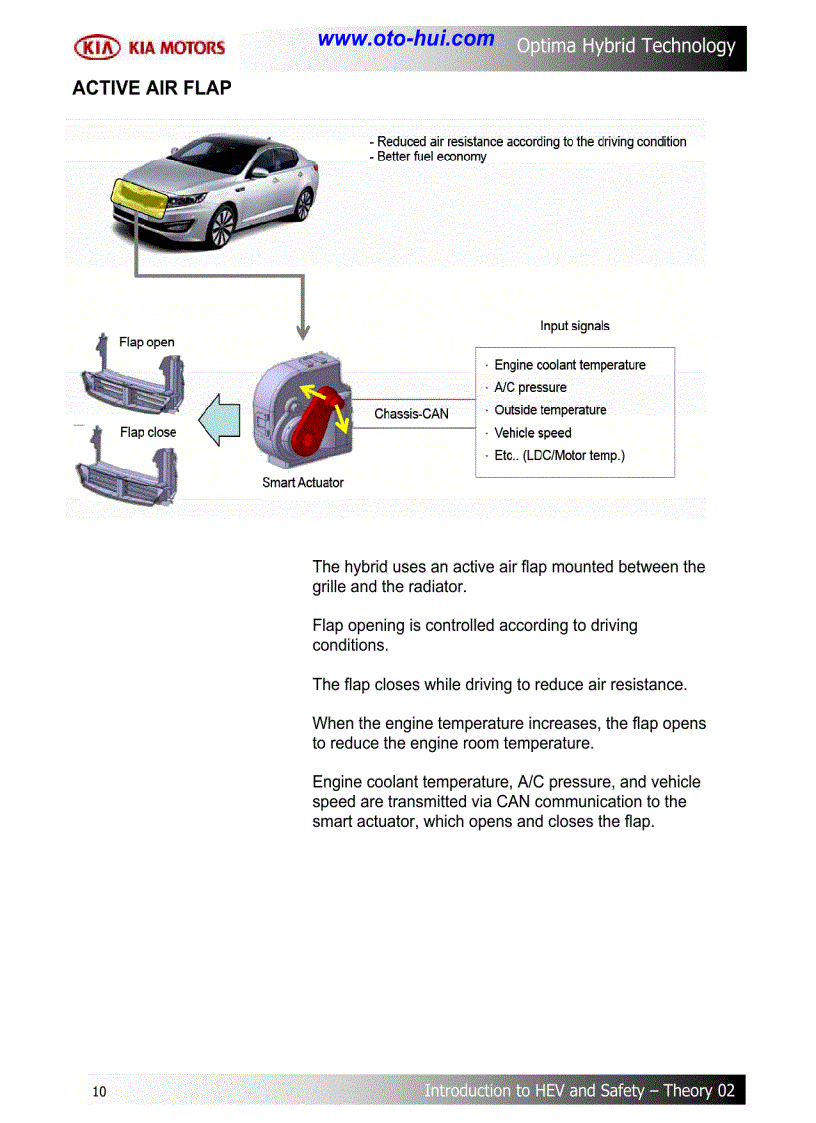 KIA KIA MOTORS www.oto-hui.com Optima Hybrid Technology

ACTIVE AIR FLAP

- Reduced air resistance according to the driving condition
- Better fuel economy

Flap open

Flap close

Smart Actuator

Chassis-CAN

Input signals

· Engine coolant temperature
· A/C pressure
· Outside temperature
· Vehicle speed
· Etc.. (LDC/Motor temp.)

The hybrid uses an active air flap mounted between the grille and the radiator.

Flap opening is controlled according to driving conditions.

The flap closes while driving to reduce air resistance.

When the engine temperature increases, the flap opens to reduce the engine room temperature.

Engine coolant temperature, A/C pressure, and vehicle speed are transmitted via CAN communication to the smart actuator, which opens and closes the flap.

10 Introduction to HEV and Safety – Theory 02