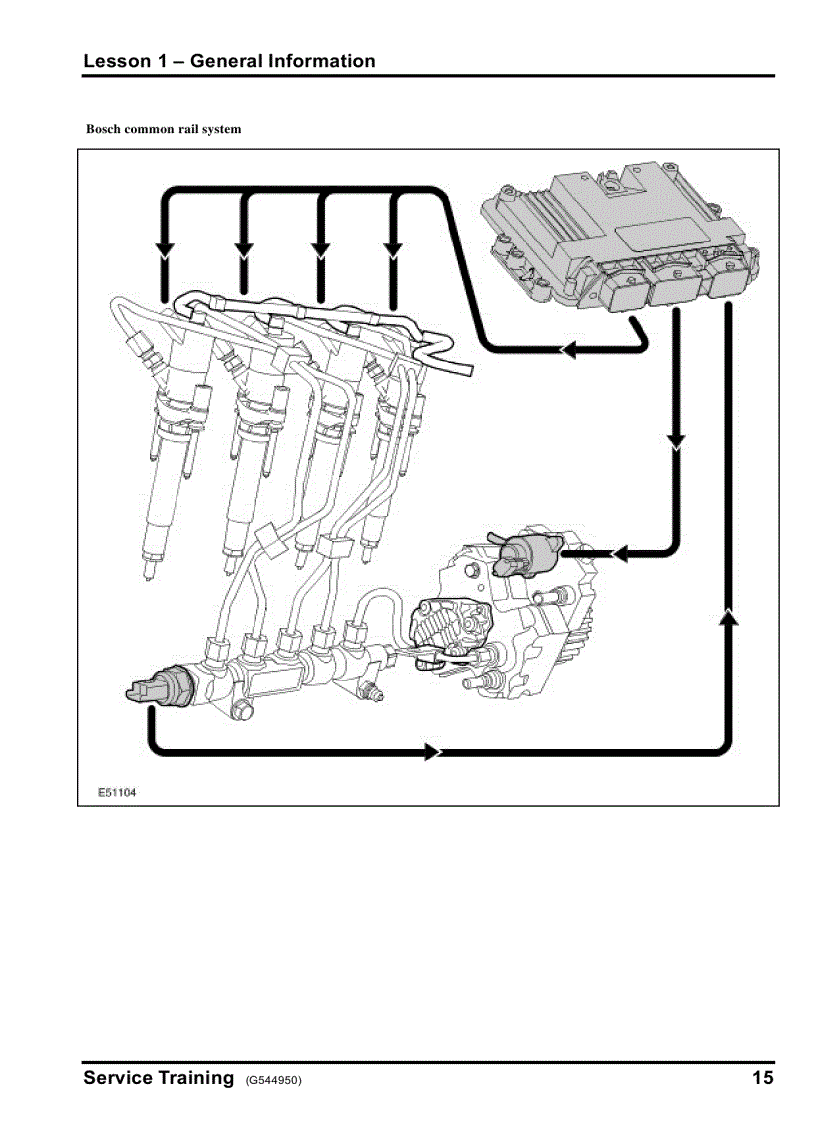 Lesson 1 – General Information

Bosch common rail system

E51104

Service Training (G544950) 15