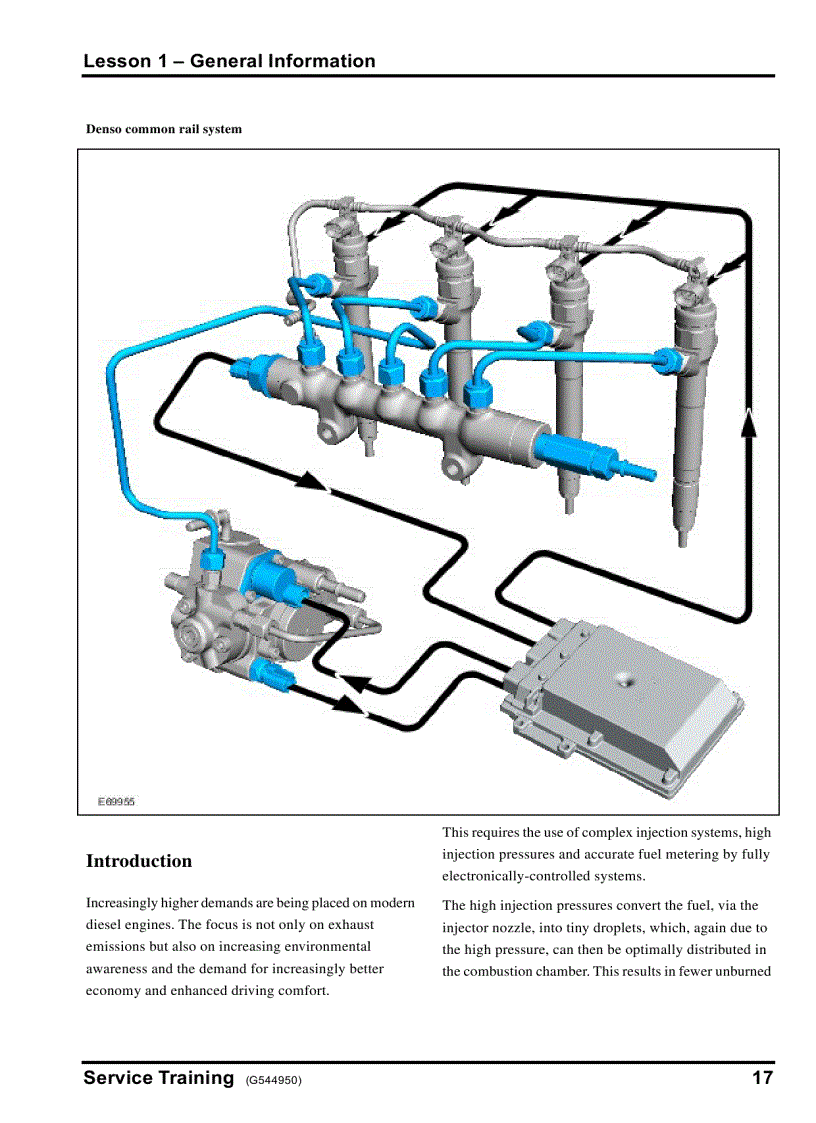 Lesson 1 – General Information

Denso common rail system

E69955

Introduction

Increasingly higher demands are being placed on modern diesel engines. The focus is not only on exhaust emissions but also on increasing environmental awareness and the demand for increasingly better economy and enhanced driving comfort.

This requires the use of complex injection systems, high injection pressures and accurate fuel metering by fully electronically-controlled systems.

The high injection pressures convert the fuel, via the injector nozzle, into tiny droplets, which, again due to the high pressure, can then be optimally distributed in the combustion chamber. This results in fewer unburned

Service Training (G544950) 17