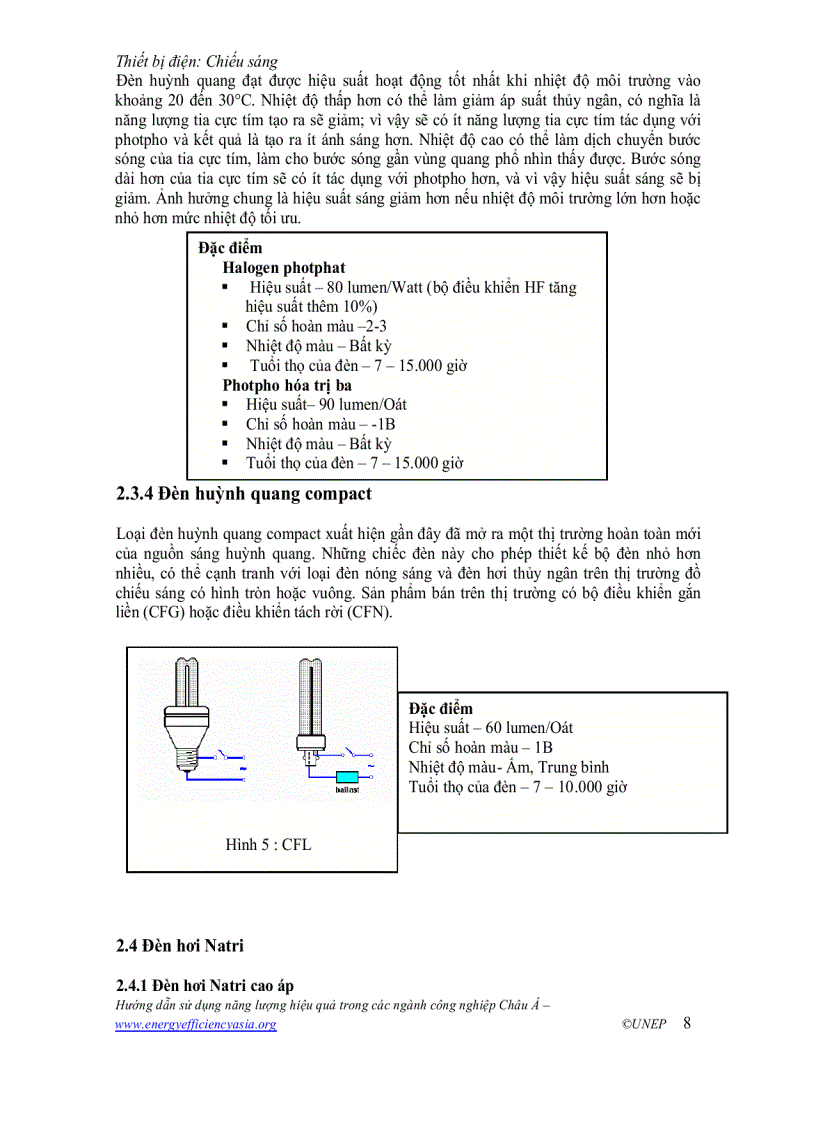 Thiết bị điện: Chiếu sáng

Đèn huỳnh quang đạt được hiệu suất hoạt động tốt nhất khi nhiệt độ môi trường vào khoảng 20 đến 30°C. Nhiệt độ thấp hơn có thể làm giảm áp suất thủy ngân, có nghĩa là năng lượng tia cực tím tạo ra sẽ giảm; vì vậy sẽ có ít năng lượng tia cực tím tác dụng với photpho và kết quả là tạo ra ít ánh sáng hơn. Nhiệt độ cao có thể làm dịch chuyển bước sóng của tia cực tím, làm cho bước sóng gần vùng quang phổ nhìn thấy được. Bước sóng dài hơn của tia cực tím sẽ có ít tác dụng với photpho hơn, và vì vậy hiệu suất sáng sẽ bị giảm. Ảnh hưởng chung là hiệu suất sáng giảm hơn nếu nhiệt độ môi trường lớn hơn hoặc nhỏ hơn mức nhiệt độ tối ưu.

Đặc điểm
Halogen photphat
▪ Hiệu suất – 80 lumen/Watt (bộ điều khiển HF tăng hiệu suất thêm 10%)
▪ Chỉ số hoàn màu –2-3
▪ Nhiệt độ màu – Bất kỳ
▪ Tuổi thọ của đèn – 7 – 15.000 giờ
Photpho hóa trị ba
▪ Hiệu suất– 90 lumen/Oát
▪ Chỉ số hoàn màu – -1B
▪ Nhiệt độ màu – Bất kỳ
▪ Tuổi thọ của đèn – 7 – 15.000 giờ

2.3.4 Đèn huỳnh quang compact

Loại đèn huỳnh quang compact xuất hiện gần đây đã mở ra một thị trường hoàn toàn mới của nguồn sáng huỳnh quang. Những chiếc đèn này cho phép thiết kế bộ đèn nhỏ hơn nhiều, có thể cạnh tranh với loại đèn nóng sáng và đèn hơi thủy ngân trên thị trường đồ chiếu sáng có hình tròn hoặc vuông. Sản phẩm bán trên thị trường có bộ điều khiển gắn liền (CFG) hoặc điều khiển tách rời (CFN).

ballast

Hình 5 : CFL

Đặc điểm
Hiệu suất – 60 lumen/Oát
Chỉ số hoàn màu – 1B
Nhiệt độ màu- Ấm, Trung bình
Tuổi thọ của đèn – 7 – 10.000 giờ

2.4 Đèn hơi Natri

2.4.1 Đèn hơi Natri cao áp

Hướng dẫn sử dụng năng lượng hiệu quả trong các ngành công nghiệp Châu Á – www.energyefficiencyasia.org ©UNEP 8