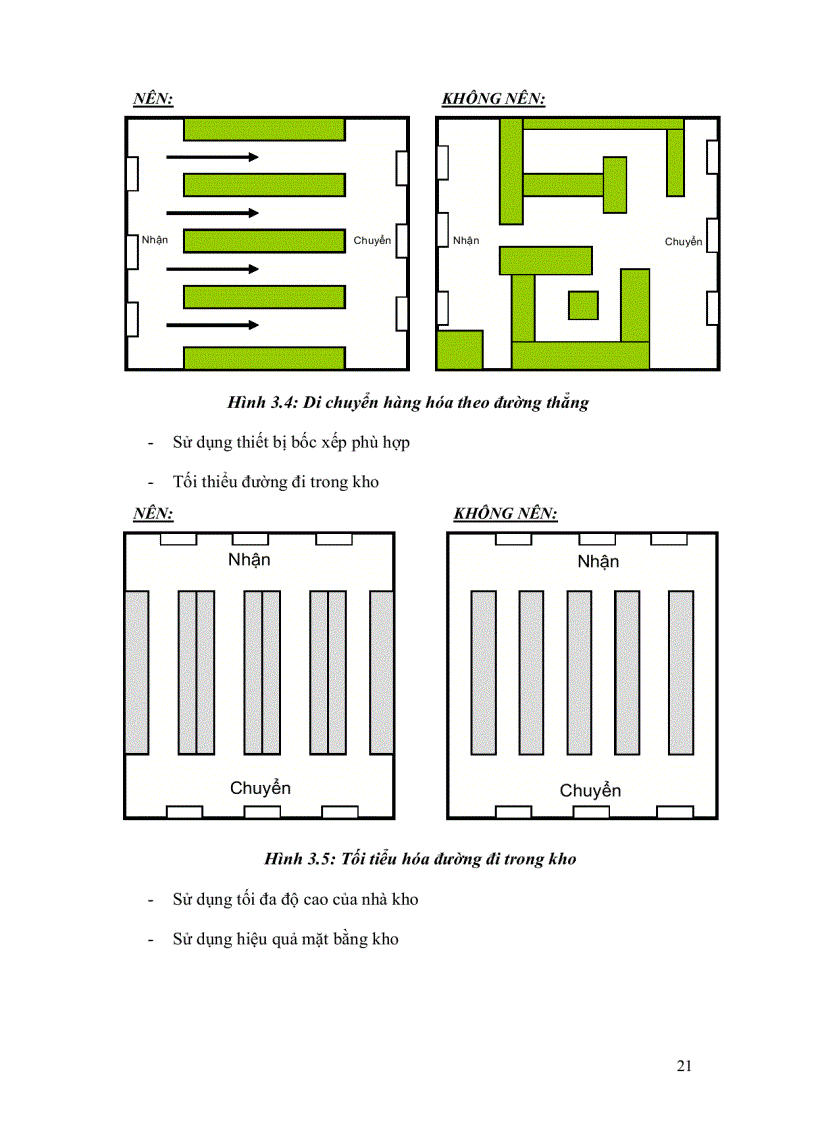 NÊN:

Nhận

Chuyển

KHÔNG NÊN:

Nhận

Chuyển

Hình 3.4: Di chuyển hàng hóa theo đường thẳng

- Sử dụng thiết bị bốc xếp phù hợp

- Tối thiểu đường đi trong kho

NÊN:

Nhận

Chuyển

KHÔNG NÊN:

Nhận

Chuyển

Hình 3.5: Tối tiểu hóa đường đi trong kho

- Sử dụng tối đa độ cao của nhà kho

- Sử dụng hiệu quả mặt bằng kho

21