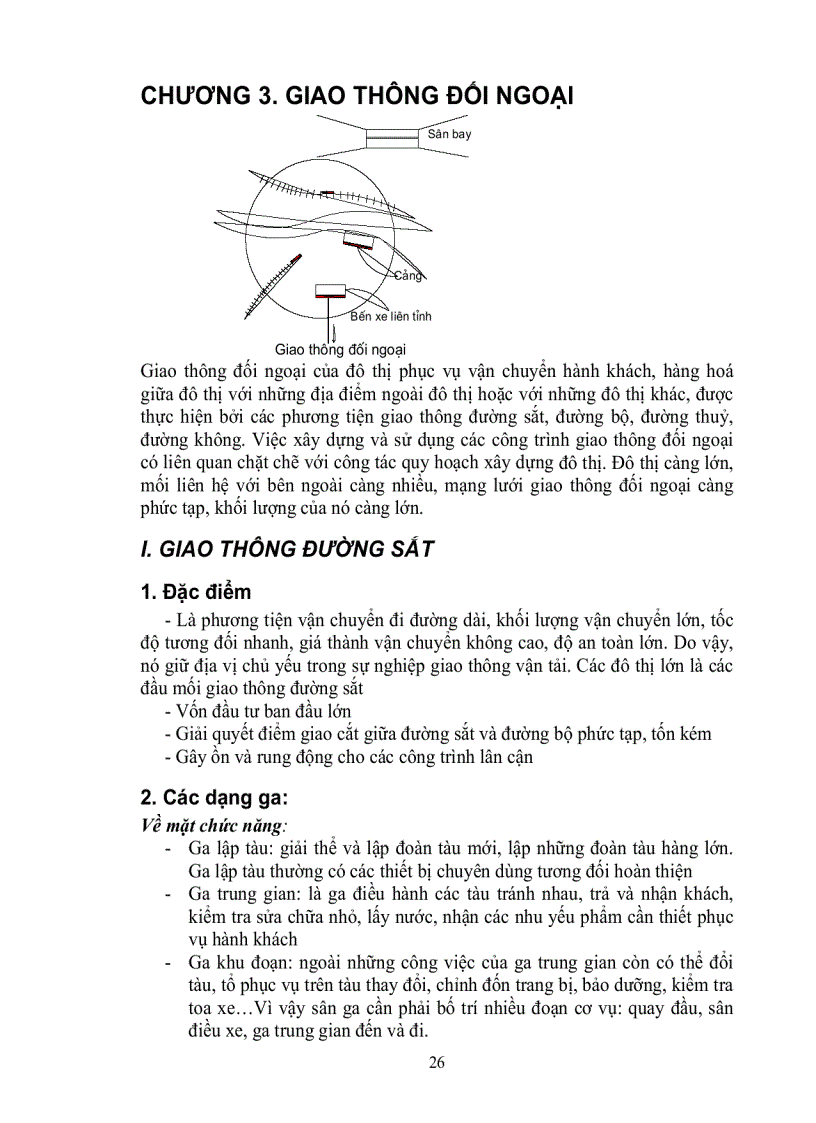 CHƯƠNG 3. GIAO THÔNG ĐỐI NGOẠI

Sân bay

Cảng

Bến xe liên tỉnh

Giao thông đối ngoại

Giao thông đối ngoại của đô thị phục vụ vận chuyển hành khách, hàng hoá giữa đô thị với những địa điểm ngoài đô thị hoặc với những đô thị khác, được thực hiện bởi các phương tiện giao thông đường sắt, đường bộ, đường thuỷ, đường không. Việc xây dựng và sử dụng các công trình giao thông đối ngoại có liên quan chặt chẽ với công tác quy hoạch xây dựng đô thị. Đô thị càng lớn, mối liên hệ với bên ngoài càng nhiều, mạng lưới giao thông đối ngoại càng phức tạp, khối lượng của nó càng lớn.

I. GIAO THÔNG ĐƯỜNG SẮT

1. Đặc điểm

- Là phương tiện vận chuyển đi đường dài, khối lượng vận chuyển lớn, tốc độ tương đối nhanh, giá thành vận chuyển không cao, độ an toàn lớn. Do vậy, nó giữ địa vị chủ yếu trong sự nghiệp giao thông vận tải. Các đô thị lớn là các đầu mối giao thông đường sắt
- Vốn đầu tư ban đầu lớn
- Giải quyết điểm giao cắt giữa đường sắt và đường bộ phức tạp, tốn kém
- Gây ồn và rung động cho các công trình lân cận

2. Các dạng ga:

Về mặt chức năng:
- Ga lập tàu: giải thể và lập đoàn tàu mới, lập những đoàn tàu hàng lớn. Ga lập tàu thường có các thiết bị chuyên dùng tương đối hoàn thiện
- Ga trung gian: là ga điều hành các tàu tránh nhau, trả và nhận khách, kiểm tra sửa chữa nhỏ, lấy nước, nhận các nhu yếu phẩm cần thiết phục vụ hành khách
- Ga khu đoạn: ngoài những công việc của ga trung gian còn có thể đổi tàu, tổ phục vụ trên tàu thay đổi, chỉnh đốn trang bị, bảo dưỡng, kiểm tra toa xe…Vì vậy sân ga cần phải bố trí nhiều đoạn cơ vụ: quay đầu, sân điều xe, ga trung gian đến và đi.

26