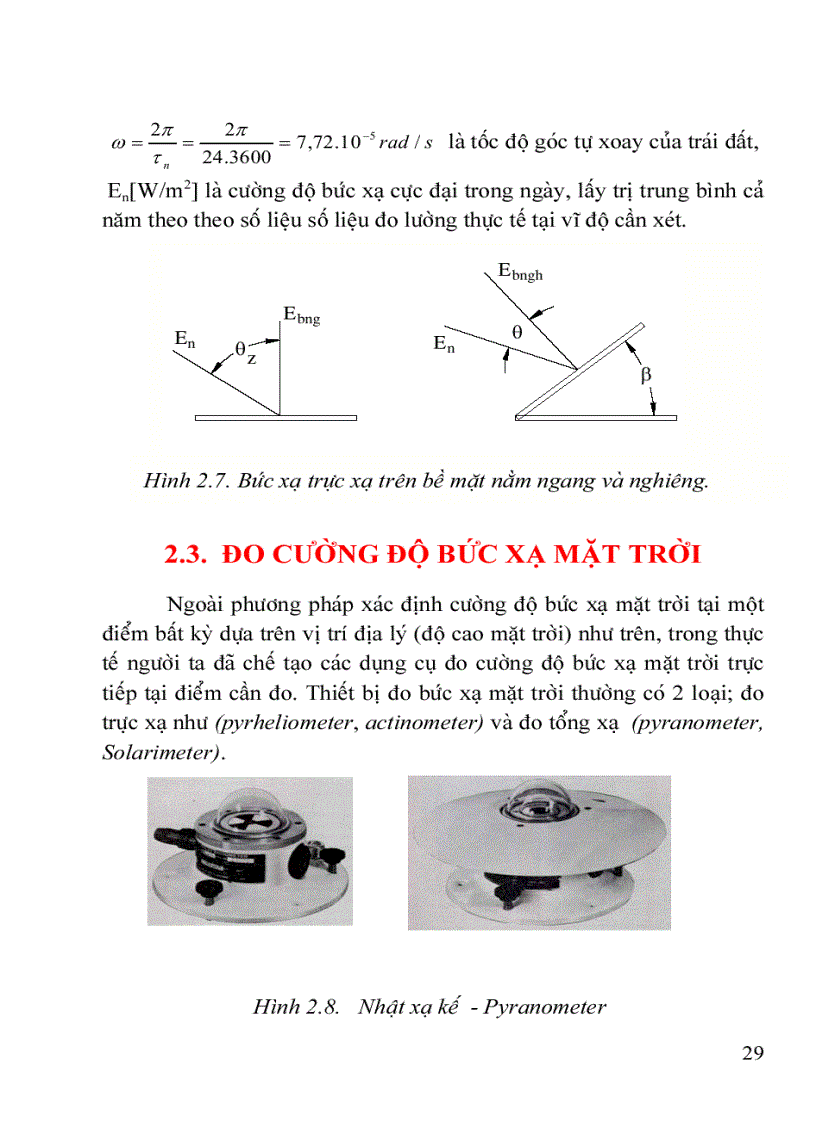 $\omega = \frac{2\pi}{\tau_n} = \frac{2\pi}{24.3600} = 7,72.10^{-5} rad/s$ là tốc độ góc tự xoay của trái đất, $E_n[W/m^2]$ là cường độ bức xạ cực đại trong ngày, lấy trị trung bình cả năm theo theo số liệu số liệu đo lường thực tế tại vĩ độ cần xét.

$E_n$ $\theta_z$ $E_{bng}$ $E_{bngh}$ $\theta$ $E_n$ $\beta$

Hình 2.7. Bức xạ trực xạ trên bề mặt nằm ngang và nghiêng.

2.3. ĐO CƯỜNG ĐỘ BỨC XẠ MẶT TRỜI

Ngoài phương pháp xác định cường độ bức xạ mặt trời tại một điểm bất kỳ dựa trên vị trí địa lý (độ cao mặt trời) như trên, trong thực tế người ta đã chế tạo các dụng cụ đo cường độ bức xạ mặt trời trực tiếp tại điểm cần đo. Thiết bị đo bức xạ mặt trời thường có 2 loại; đo trực xạ như (pyrheliometer, actinometer) và đo tổng xạ (pyranometer, Solarimeter).

Hình 2.8. Nhật xạ kế - Pyranometer

29