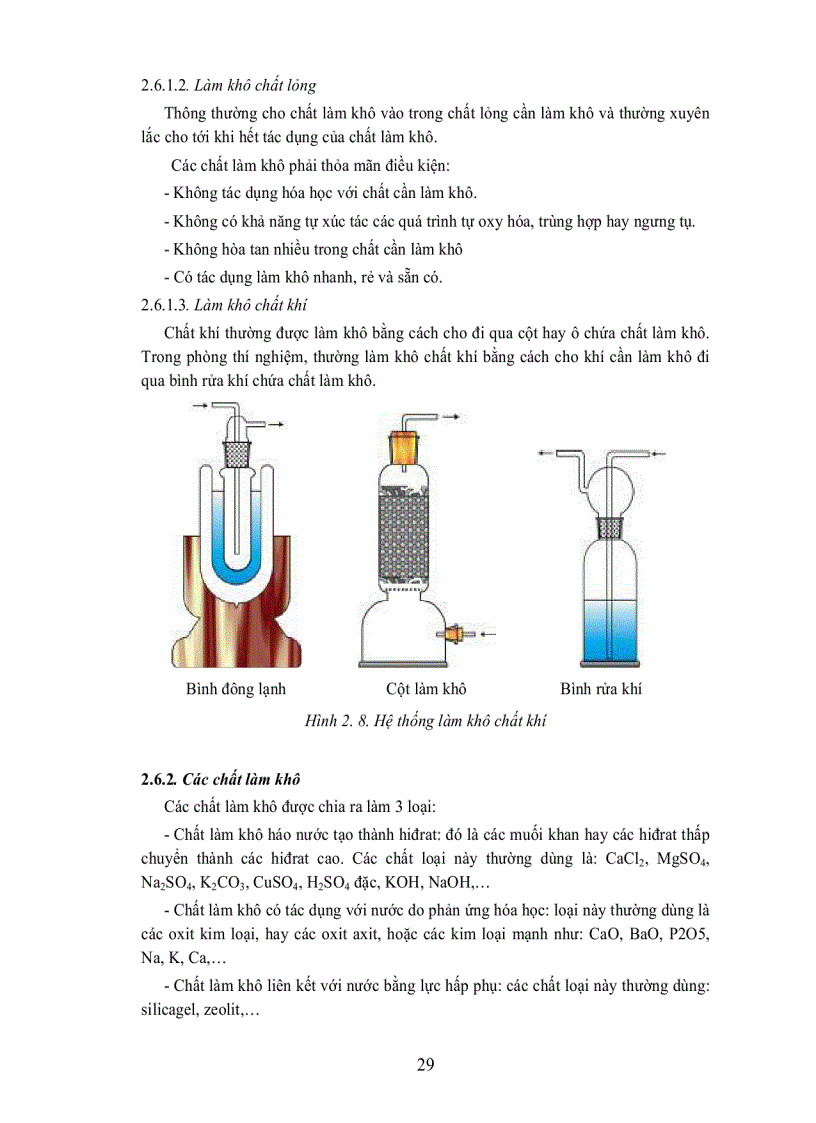 2.6.1.2. Làm khô chất lỏng

Thông thường cho chất làm khô vào trong chất lỏng cần làm khô và thường xuyên lắc cho tới khi hết tác dụng của chất làm khô.

Các chất làm khô phải thỏa mãn điều kiện:

- Không tác dụng hóa học với chất cần làm khô.

- Không có khả năng tự xúc tác các quá trình tự oxy hóa, trùng hợp hay ngưng tụ.

- Không hòa tan nhiều trong chất cần làm khô

- Có tác dụng làm khô nhanh, rẻ và sẵn có.

2.6.1.3. Làm khô chất khí

Chất khí thường được làm khô bằng cách cho đi qua cột hay ô chứa chất làm khô. Trong phòng thí nghiệm, thường làm khô chất khí bằng cách cho khí cần làm khô đi qua bình rửa khí chứa chất làm khô.

Bình đông lạnh    Cột làm khô    Bình rửa khí

Hình 2. 8. Hệ thống làm khô chất khí

2.6.2. Các chất làm khô

Các chất làm khô được chia ra làm 3 loại:

- Chất làm khô háo nước tạo thành hiđrat: đó là các muối khan hay các hiđrat thấp chuyển thành các hiđrat cao. Các chất loại này thường dùng là: $CaCl_2$, $MgSO_4$, $Na_2SO_4$, $K_2CO_3$, $CuSO_4$, $H_2SO_4$ đặc, KOH, NaOH,…

- Chất làm khô có tác dụng với nước do phản ứng hóa học: loại này thường dùng là các oxit kim loại, hay các oxit axit, hoặc các kim loại mạnh như: CaO, BaO, P2O5, Na, K, Ca,…

- Chất làm khô liên kết với nước bằng lực hấp phụ: các chất loại này thường dùng: silicagel, zeolit,…

29