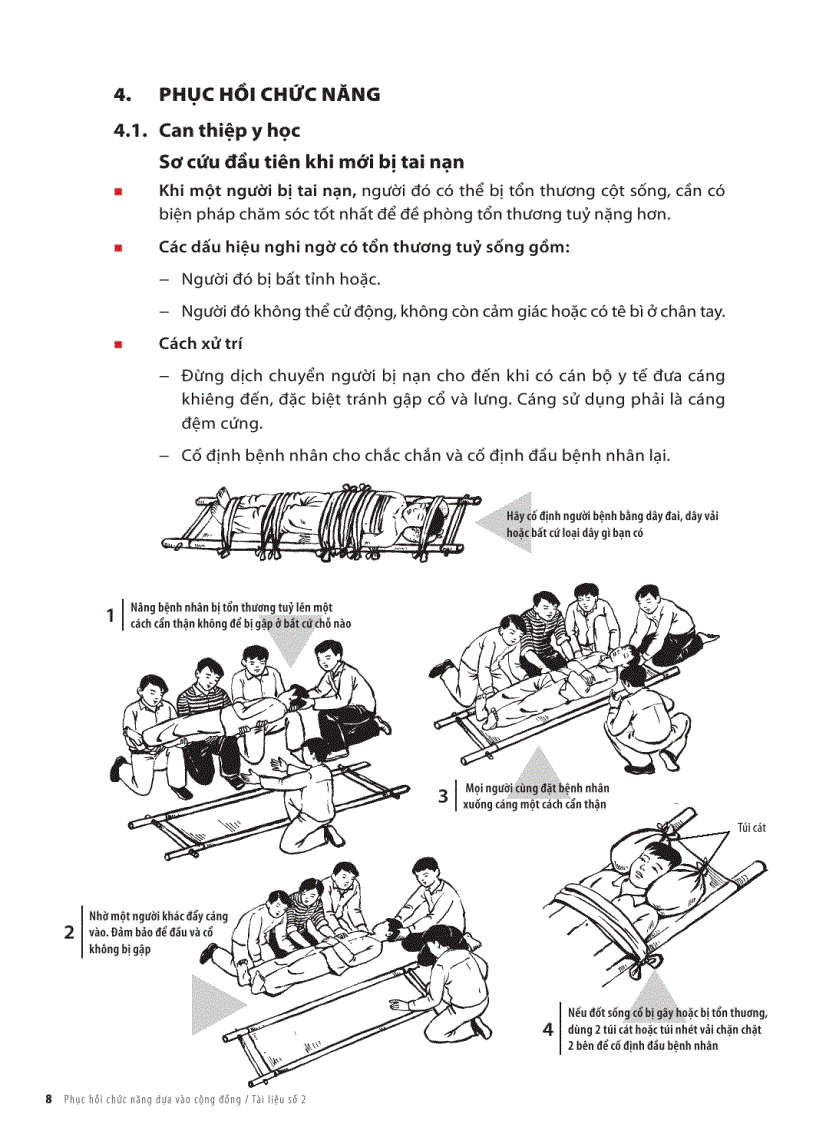 4. PHỤC HỒI CHỨC NĂNG

4.1. Can thiệp y học

Sơ cứu đầu tiên khi mới bị tai nạn

■ Khi một người bị tai nạn, người đó có thể bị tổn thương cột sống, cần có biện pháp chăm sóc tốt nhất để đề phòng tổn thương tuỷ nặng hơn.

■ Các dấu hiệu nghi ngờ có tổn thương tuỷ sống gồm:

– Người đó bị bất tỉnh hoặc.

– Người đó không thể cử động, không còn cảm giác hoặc có tê bì ở chân tay.

■ Cách xử trí

– Đừng dịch chuyển người bị nạn cho đến khi có cán bộ y tế đưa cáng khiêng đến, đặc biệt tránh gập cổ và lưng. Cáng sử dụng phải là cáng đệm cứng.

– Cố định bệnh nhân cho chắc chắn và cố định đầu bệnh nhân lại.

Hãy cố định người bệnh bằng dây đai, dây vải hoặc bất cứ loại dây gì bạn có

1 Nâng bệnh nhân bị tổn thương tuỷ lên một cách cẩn thận không để bị gập ở bất cứ chỗ nào

3 Mọi người cùng đặt bệnh nhân xuống cáng một cách cẩn thận

Túi cát

2 Nhờ một người khác đẩy cáng vào. Đảm bảo để đầu và cổ không bị gập

4 Nếu đốt sống cổ bị gãy hoặc bị tổn thương, dùng 2 túi cát hoặc túi nhét vải chặn chặt 2 bên để cố định đầu bệnh nhân

8 Phục hồi chức năng dựa vào cộng đồng / Tài liệu số 2