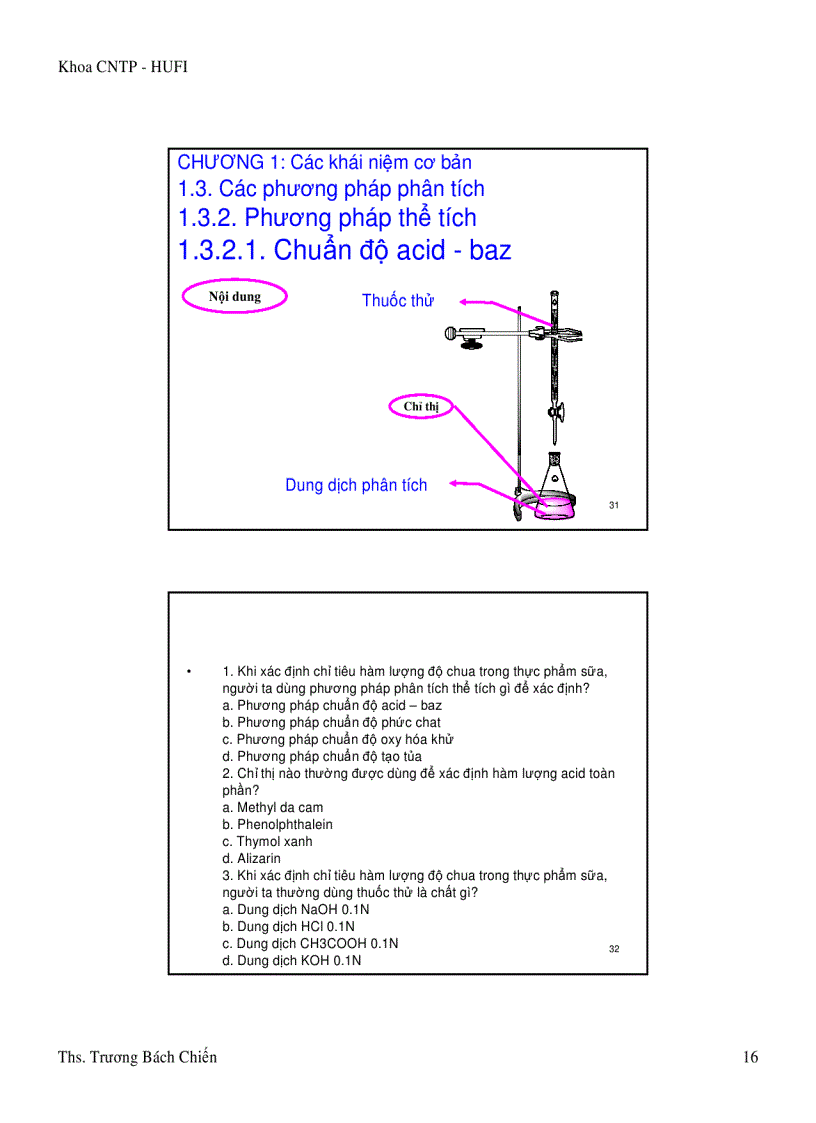 Khoa CNTP - HUFI

CHƯƠNG 1: Các khái niệm cơ bản
1.3. Các phương pháp phân tích
1.3.2. Phương pháp thể tích
1.3.2.1. Chuẩn độ acid - baz

Nội dung

Thuốc thử

Chỉ thị

Dung dịch phân tích

31

• 1. Khi xác định chỉ tiêu hàm lượng độ chua trong thực phẩm sữa, người ta dùng phương pháp phân tích thể tích gì để xác định?
a. Phương pháp chuẩn độ acid – baz
b. Phương pháp chuẩn độ phức chat
c. Phương pháp chuẩn độ oxy hóa khử
d. Phương pháp chuẩn độ tạo tủa
2. Chỉ thị nào thường được dùng để xác định hàm lượng acid toàn phần?
a. Methyl da cam
b. Phenolphthalein
c. Thymol xanh
d. Alizarin
3. Khi xác định chỉ tiêu hàm lượng độ chua trong thực phẩm sữa, người ta thường dùng thuốc thử là chất gì?
a. Dung dịch NaOH 0.1N
b. Dung dịch HCl 0.1N
c. Dung dịch CH3COOH 0.1N
d. Dung dịch KOH 0.1N

32

Ths. Trương Bách Chiến

16