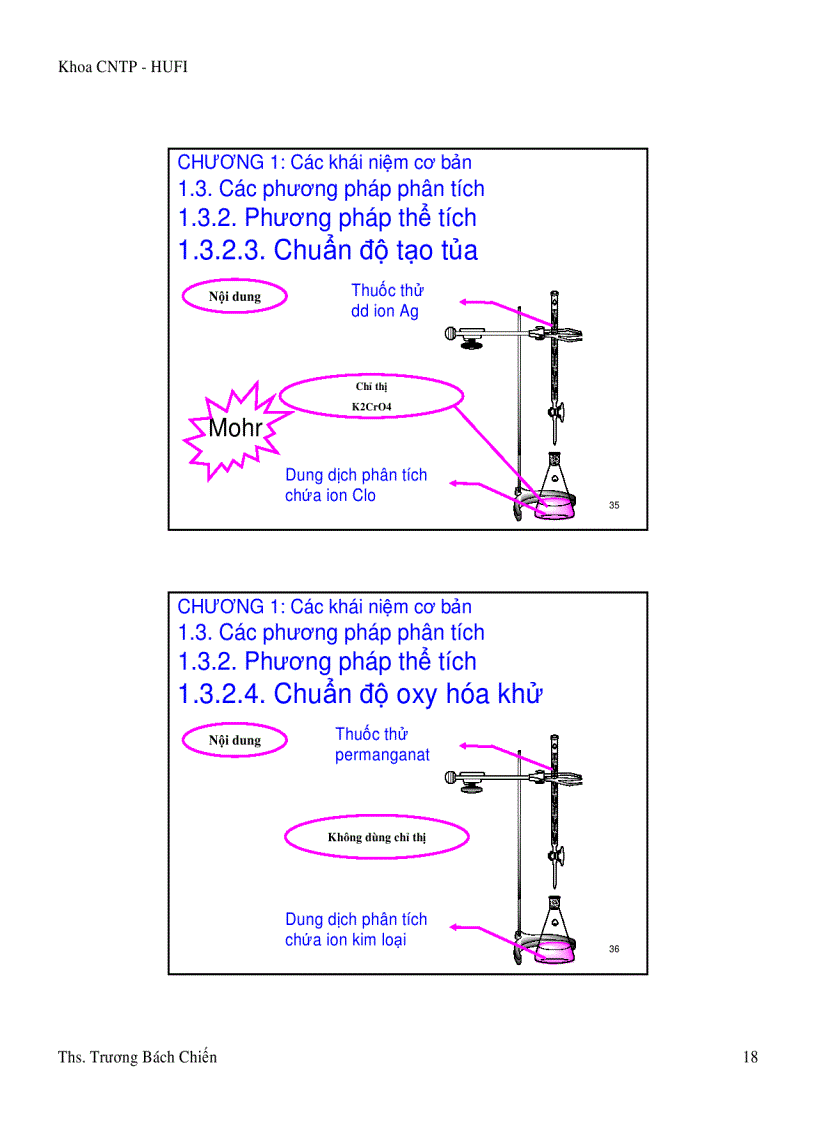 Khoa CNTP - HUFI

CHƯƠNG 1: Các khái niệm cơ bản
1.3. Các phương pháp phân tích
1.3.2. Phương pháp thể tích
1.3.2.3. Chuẩn độ tạo tủa

Nội dung

Thuốc thử
dd ion Ag

Chỉ thị
K2CrO4

Mohr

Dung dịch phân tích
chứa ion Clo

35

CHƯƠNG 1: Các khái niệm cơ bản
1.3. Các phương pháp phân tích
1.3.2. Phương pháp thể tích
1.3.2.4. Chuẩn độ oxy hóa khử

Nội dung

Thuốc thử
permanganat

Không dùng chỉ thị

Dung dịch phân tích
chứa ion kim loại

36

Ths. Trương Bách Chiến

18