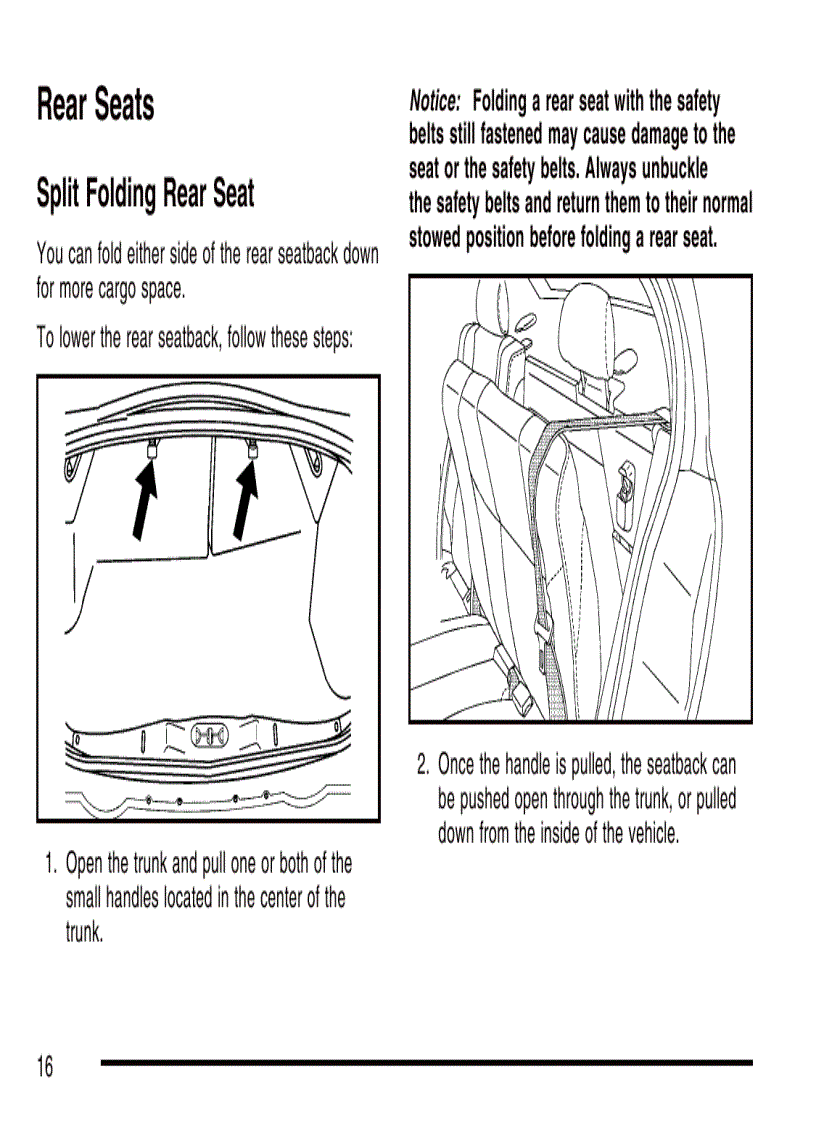 Rear Seats

Split Folding Rear Seat

You can fold either side of the rear seatback down for more cargo space.

To lower the rear seatback, follow these steps:

1. Open the trunk and pull one or both of the small handles located in the center of the trunk.

Notice: Folding a rear seat with the safety belts still fastened may cause damage to the seat or the safety belts. Always unbuckle the safety belts and return them to their normal stowed position before folding a rear seat.

2. Once the handle is pulled, the seatback can be pushed open through the trunk, or pulled down from the inside of the vehicle.

16