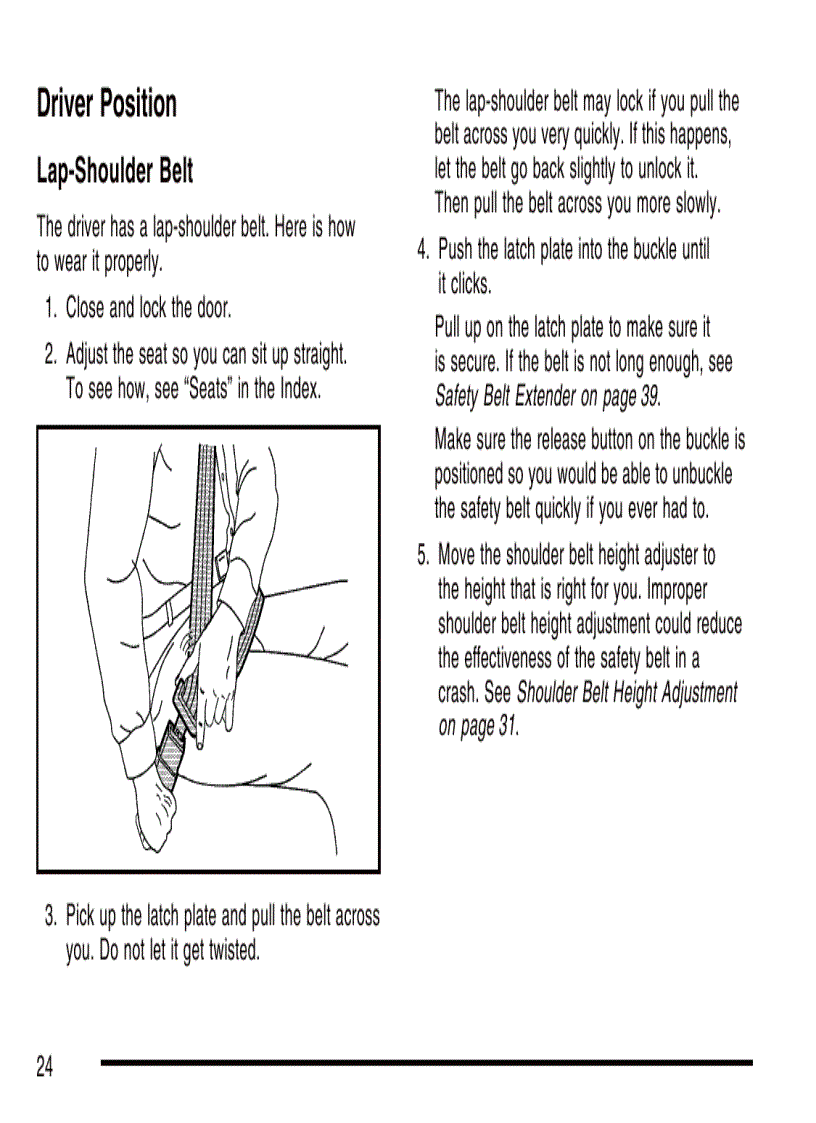 Driver Position

Lap-Shoulder Belt

The driver has a lap-shoulder belt. Here is how to wear it properly.

1. Close and lock the door.

2. Adjust the seat so you can sit up straight. To see how, see "Seats" in the Index.

3. Pick up the latch plate and pull the belt across you. Do not let it get twisted.

The lap-shoulder belt may lock if you pull the belt across you very quickly. If this happens, let the belt go back slightly to unlock it. Then pull the belt across you more slowly.

4. Push the latch plate into the buckle until it clicks.

Pull up on the latch plate to make sure it is secure. If the belt is not long enough, see Safety Belt Extender on page 39.

Make sure the release button on the buckle is positioned so you would be able to unbuckle the safety belt quickly if you ever had to.

5. Move the shoulder belt height adjuster to the height that is right for you. Improper shoulder belt height adjustment could reduce the effectiveness of the safety belt in a crash. See Shoulder Belt Height Adjustment on page 31.

24