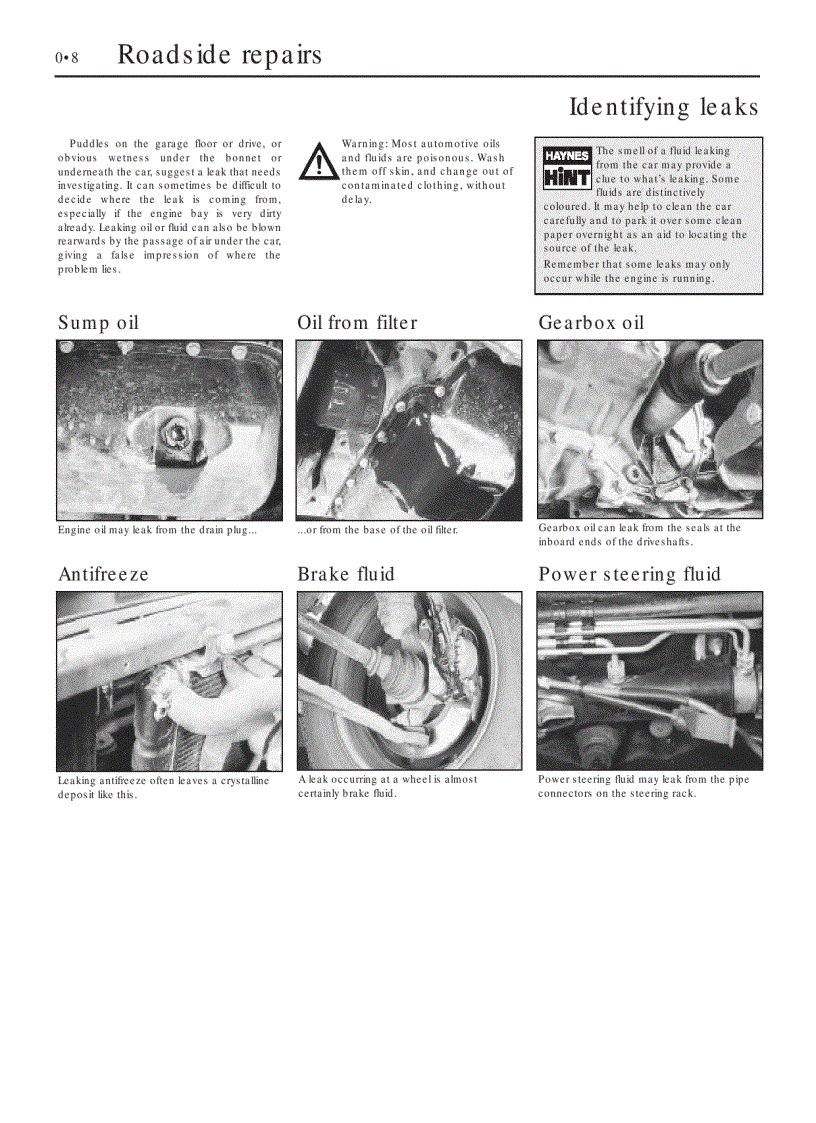 0•8 Roadside repairs

Identifying leaks

Puddles on the garage floor or drive, or obvious wetness under the bonnet or underneath the car, suggest a leak that needs investigating. It can sometimes be difficult to decide where the leak is coming from, especially if the engine bay is very dirty already. Leaking oil or fluid can also be blown rearwards by the passage of air under the car, giving a false impression of where the problem lies.

Warning: Most automotive oils and fluids are poisonous. Wash them off skin, and change out of contaminated clothing, without delay.

HAYNES HiNT The smell of a fluid leaking from the car may provide a clue to what's leaking. Some fluids are distinctively coloured. It may help to clean the car carefully and to park it over some clean paper overnight as an aid to locating the source of the leak.
Remember that some leaks may only occur while the engine is running.

Sump oil

Engine oil may leak from the drain plug...

Oil from filter

...or from the base of the oil filter.

Gearbox oil

Gearbox oil can leak from the seals at the inboard ends of the driveshafts.

Antifreeze

Leaking antifreeze often leaves a crystalline deposit like this.

Brake fluid

A leak occurring at a wheel is almost certainly brake fluid.

Power steering fluid

Power steering fluid may leak from the pipe connectors on the steering rack.