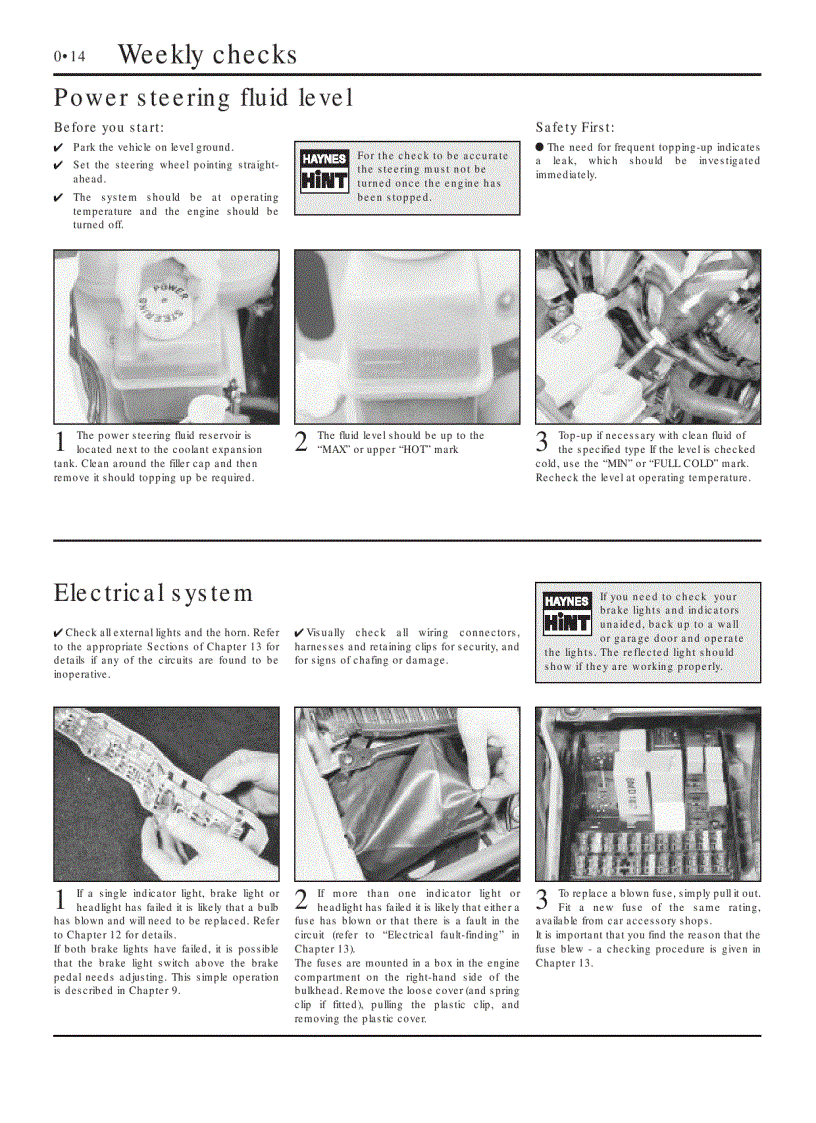 0•14 Weekly checks

Power steering fluid level

Before you start:

✔ Park the vehicle on level ground.

✔ Set the steering wheel pointing straight-ahead.

✔ The system should be at operating temperature and the engine should be turned off.

HAYNES HiNT For the check to be accurate the steering must not be turned once the engine has been stopped.

Safety First:

● The need for frequent topping-up indicates a leak, which should be investigated immediately.

POWER STEERING

1 The power steering fluid reservoir is located next to the coolant expansion tank. Clean around the filler cap and then remove it should topping up be required.

2 The fluid level should be up to the "MAX" or upper "HOT" mark

3 Top-up if necessary with clean fluid of the specified type If the level is checked cold, use the "MIN" or "FULL COLD" mark. Recheck the level at operating temperature.

Electrical system

✔ Check all external lights and the horn. Refer to the appropriate Sections of Chapter 13 for details if any of the circuits are found to be inoperative.

✔ Visually check all wiring connectors, harnesses and retaining clips for security, and for signs of chafing or damage.

HAYNES HiNT If you need to check your brake lights and indicators unaided, back up to a wall or garage door and operate the lights. The reflected light should show if they are working properly.

1 If a single indicator light, brake light or headlight has failed it is likely that a bulb has blown and will need to be replaced. Refer to Chapter 12 for details.
If both brake lights have failed, it is possible that the brake light switch above the brake pedal needs adjusting. This simple operation is described in Chapter 9.

2 If more than one indicator light or headlight has failed it is likely that either a fuse has blown or that there is a fault in the circuit (refer to "Electrical fault-finding" in Chapter 13).
The fuses are mounted in a box in the engine compartment on the right-hand side of the bulkhead. Remove the loose cover (and spring clip if fitted), pulling the plastic clip, and removing the plastic cover.

3 To replace a blown fuse, simply pull it out. Fit a new fuse of the same rating, available from car accessory shops.
It is important that you find the reason that the fuse blew - a checking procedure is given in Chapter 13.