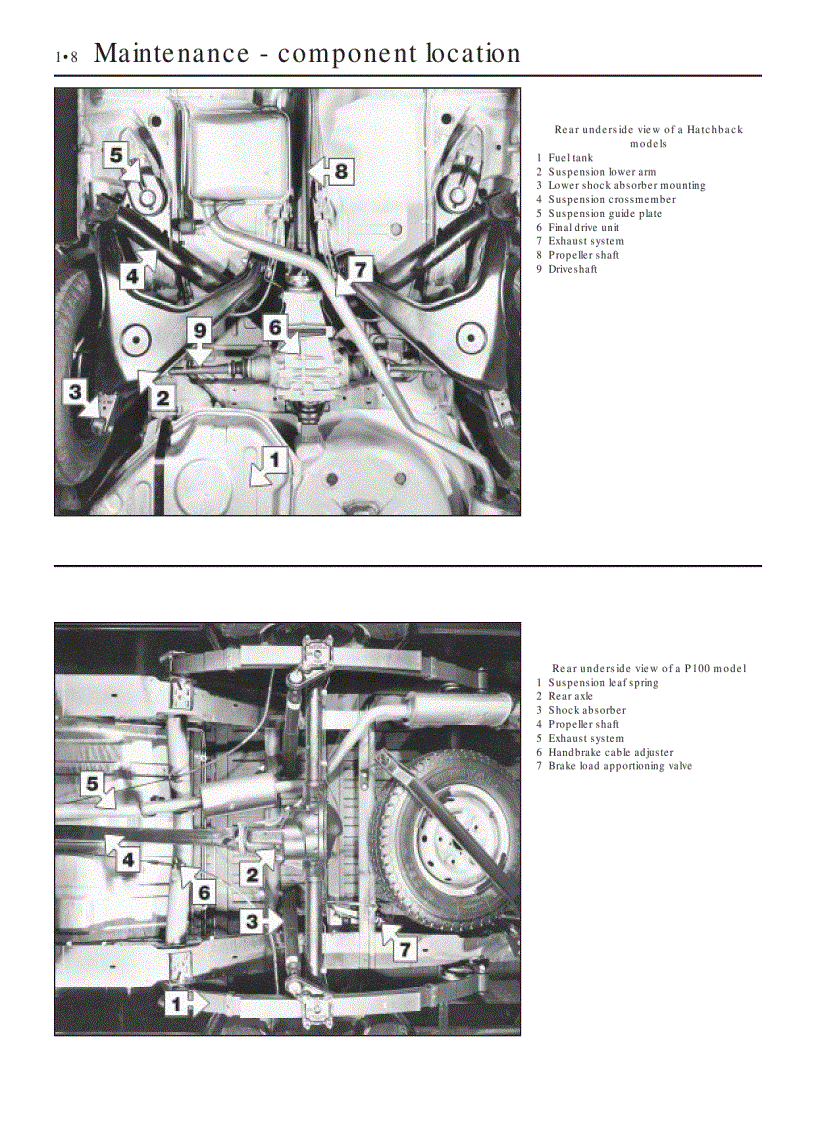 1•8 Maintenance - component location

5
8
4
7
9
6
3
2
1

Rear underside view of a Hatchback models
1 Fuel tank
2 Suspension lower arm
3 Lower shock absorber mounting
4 Suspension crossmember
5 Suspension guide plate
6 Final drive unit
7 Exhaust system
8 Propeller shaft
9 Driveshaft

5
4
2
6
3
7
1

Rear underside view of a P100 model
1 Suspension leaf spring
2 Rear axle
3 Shock absorber
4 Propeller shaft
5 Exhaust system
6 Handbrake cable adjuster
7 Brake load apportioning valve