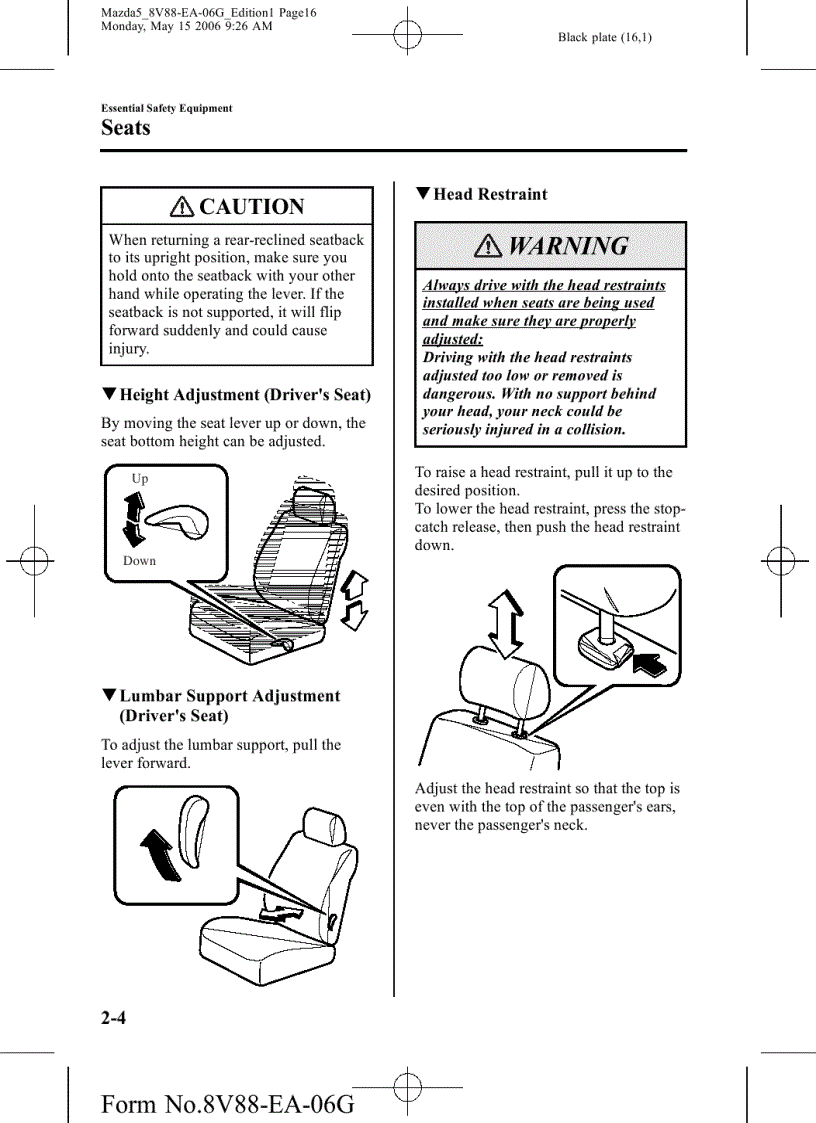 Mazda5_8V88-EA-06G_Edition1 Page16
Monday, May 15 2006 9:26 AM

Black plate (16,1)

Essential Safety Equipment

Seats

CAUTION

When returning a rear-reclined seatback to its upright position, make sure you hold onto the seatback with your other hand while operating the lever. If the seatback is not supported, it will flip forward suddenly and could cause injury.

▼Height Adjustment (Driver's Seat)

By moving the seat lever up or down, the seat bottom height can be adjusted.

Up

Down

▼Lumbar Support Adjustment (Driver's Seat)

To adjust the lumbar support, pull the lever forward.

▼Head Restraint

WARNING

Always drive with the head restraints installed when seats are being used and make sure they are properly adjusted:

Driving with the head restraints adjusted too low or removed is dangerous. With no support behind your head, your neck could be seriously injured in a collision.

To raise a head restraint, pull it up to the desired position.
To lower the head restraint, press the stop-catch release, then push the head restraint down.

Adjust the head restraint so that the top is even with the top of the passenger's ears, never the passenger's neck.

2-4

Form No.8V88-EA-06G