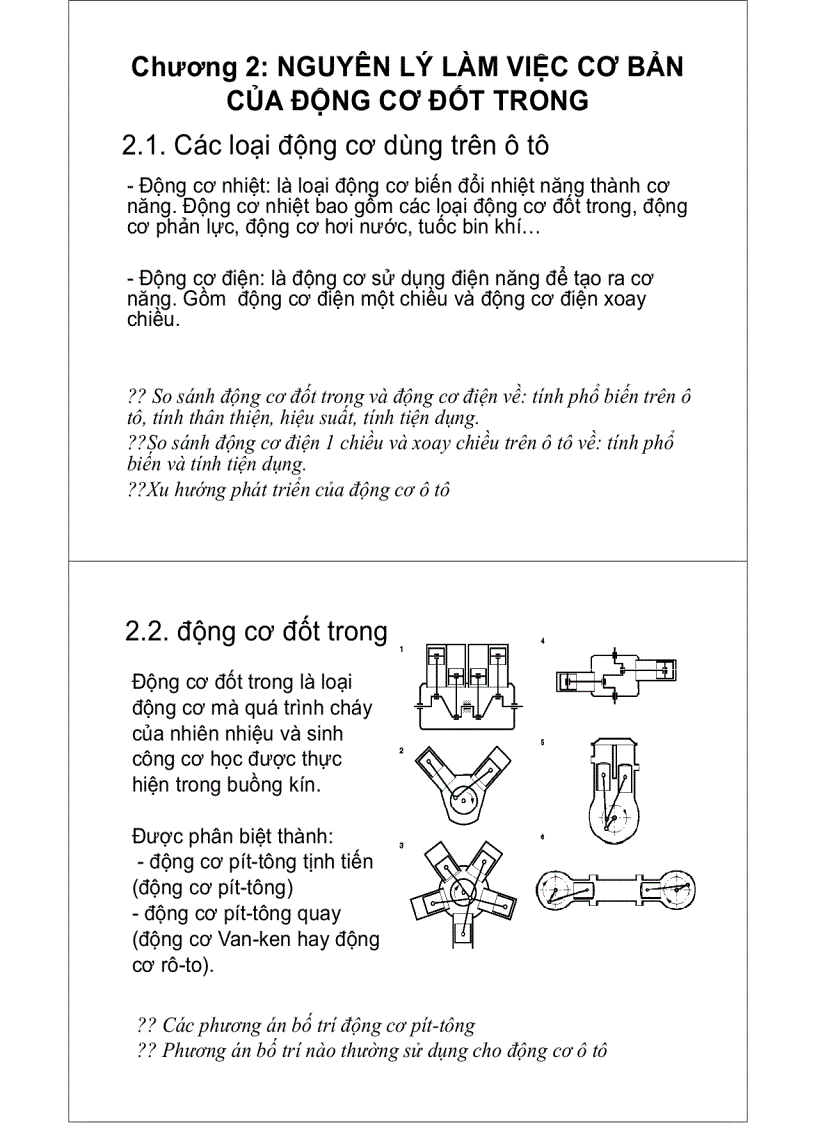 Chương 2: NGUYÊN LÝ LÀM VIỆC CƠ BẢN CỦA ĐỘNG CƠ ĐỐT TRONG

2.1. Các loại động cơ dùng trên ô tô

- Động cơ nhiệt: là loại động cơ biến đổi nhiệt năng thành cơ năng. Động cơ nhiệt bao gồm các loại động cơ đốt trong, động cơ phản lực, động cơ hơi nước, tuốc bin khí…

- Động cơ điện: là động cơ sử dụng điện năng để tạo ra cơ năng. Gồm động cơ điện một chiều và động cơ điện xoay chiều.

?? So sánh động cơ đốt trong và động cơ điện về: tính phổ biến trên ô tô, tính thân thiện, hiệu suất, tính tiện dụng.

??So sánh động cơ điện 1 chiều và xoay chiều trên ô tô về: tính phổ biến và tính tiện dụng.

??Xu hướng phát triển của động cơ ô tô

2.2. động cơ đốt trong

Động cơ đốt trong là loại động cơ mà quá trình cháy của nhiên nhiệu và sinh công cơ học được thực hiện trong buồng kín.

Được phân biệt thành:
- động cơ pít-tông tịnh tiến (động cơ pít-tông)
- động cơ pít-tông quay (động cơ Van-ken hay động cơ rô-to).

1
2
3
4
5
6

?? Các phương án bố trí động cơ pít-tông
?? Phương án bố trí nào thường sử dụng cho động cơ ô tô