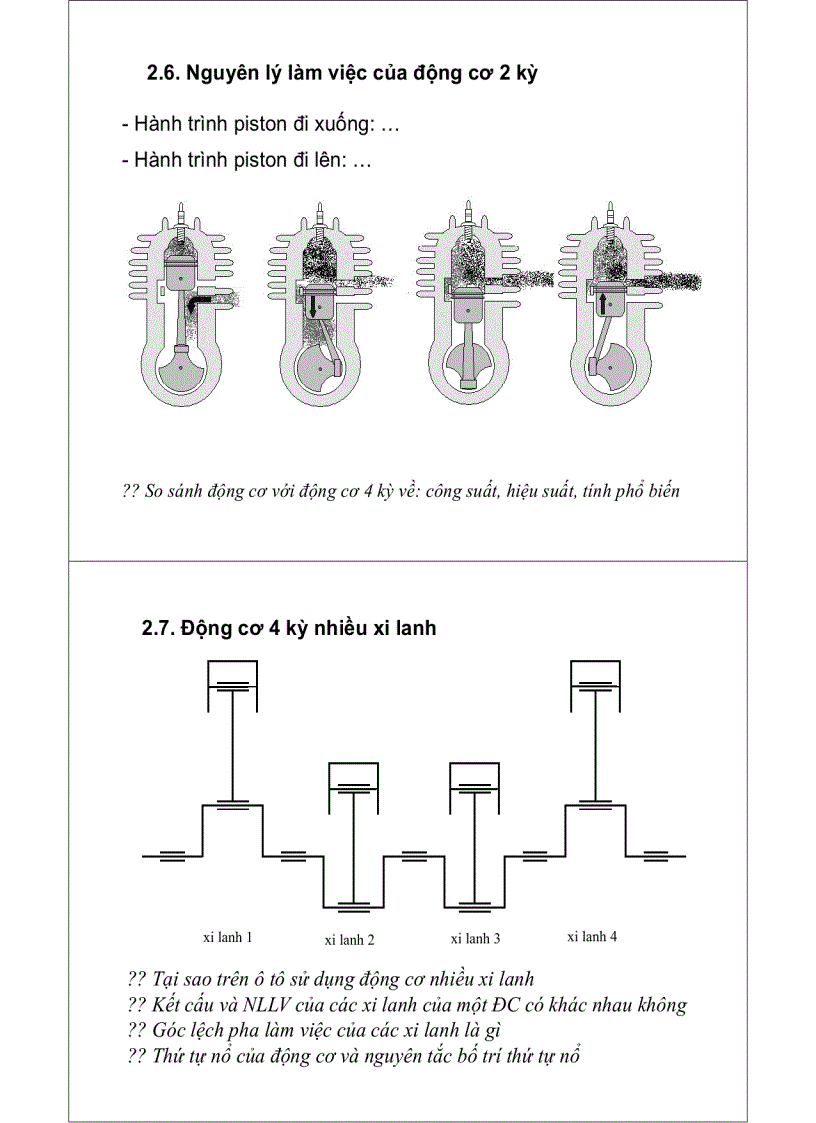 2.6. Nguyên lý làm việc của động cơ 2 kỳ

- Hành trình piston đi xuống: …

- Hành trình piston đi lên: …

?? So sánh động cơ với động cơ 4 kỳ về: công suất, hiệu suất, tính phổ biến

2.7. Động cơ 4 kỳ nhiều xi lanh

xi lanh 1

xi lanh 2

xi lanh 3

xi lanh 4

?? Tại sao trên ô tô sử dụng động cơ nhiều xi lanh
?? Kết cấu và NLLV của các xi lanh của một ĐC có khác nhau không
?? Góc lệch pha làm việc của các xi lanh là gì
?? Thứ tự nổ của động cơ và nguyên tắc bố trí thứ tự nổ