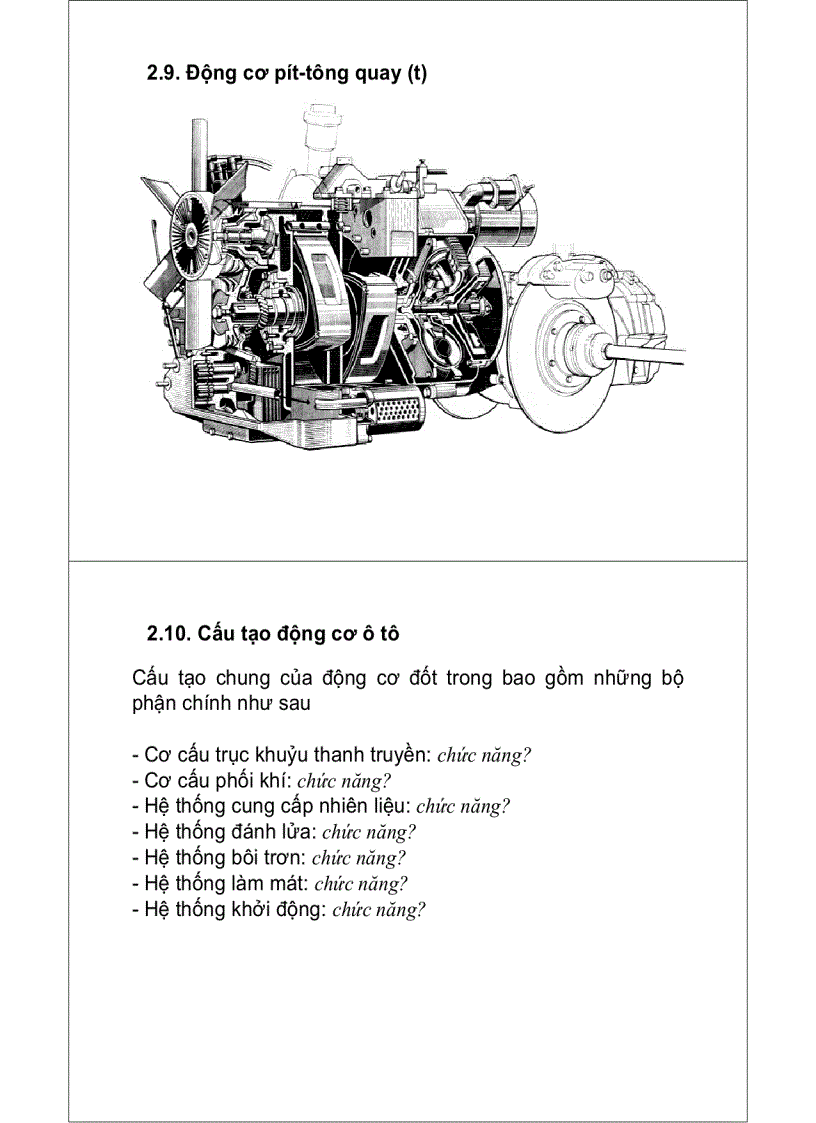 2.9. Động cơ pít-tông quay (t)

2.10. Cấu tạo động cơ ô tô

Cấu tạo chung của động cơ đốt trong bao gồm những bộ phận chính như sau

- Cơ cấu trục khuỷu thanh truyền: chức năng?
- Cơ cấu phối khí: chức năng?
- Hệ thống cung cấp nhiên liệu: chức năng?
- Hệ thống đánh lửa: chức năng?
- Hệ thống bôi trơn: chức năng?
- Hệ thống làm mát: chức năng?
- Hệ thống khởi động: chức năng?