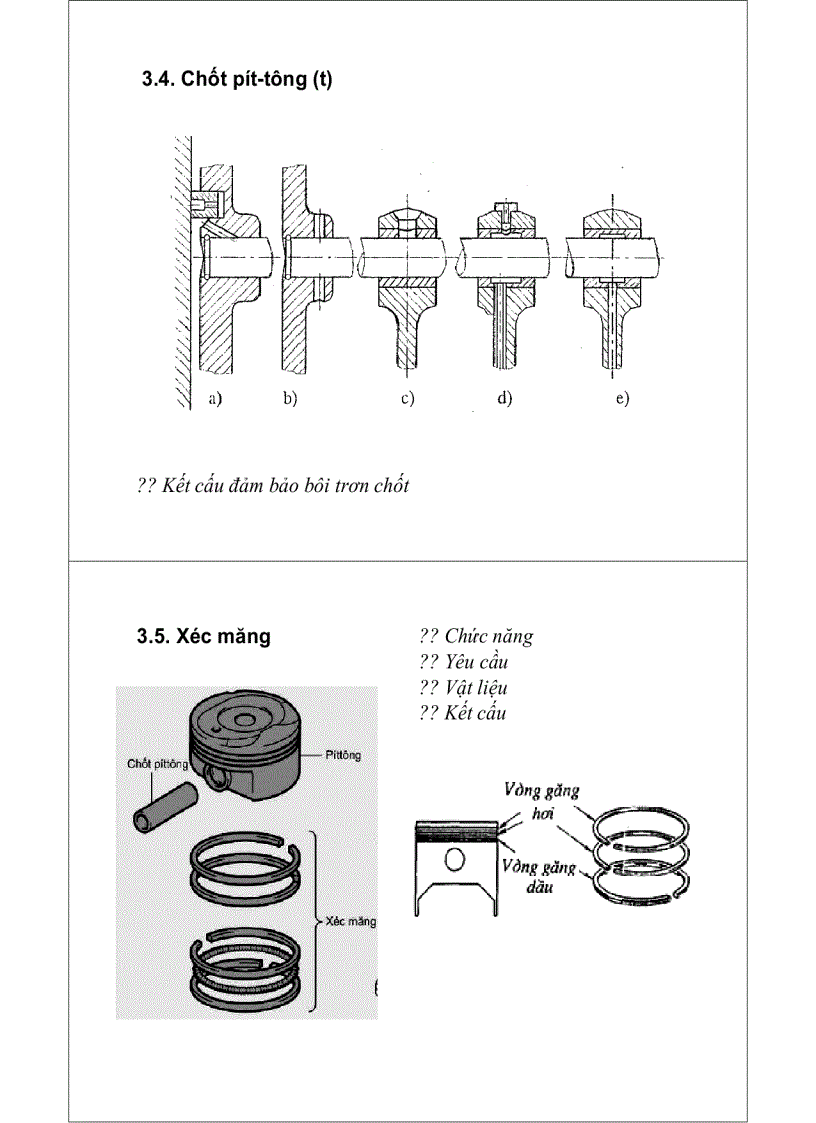 3.4. Chốt pít-tông (t)

a) b) c) d) e)

?? Kết cấu đảm bảo bôi trơn chốt

3.5. Xéc măng

?? Chức năng
?? Yêu cầu
?? Vật liệu
?? Kết cấu

Chốt pittông

Pittông

Xéc măng

Vòng găng hơi

Vòng găng dầu