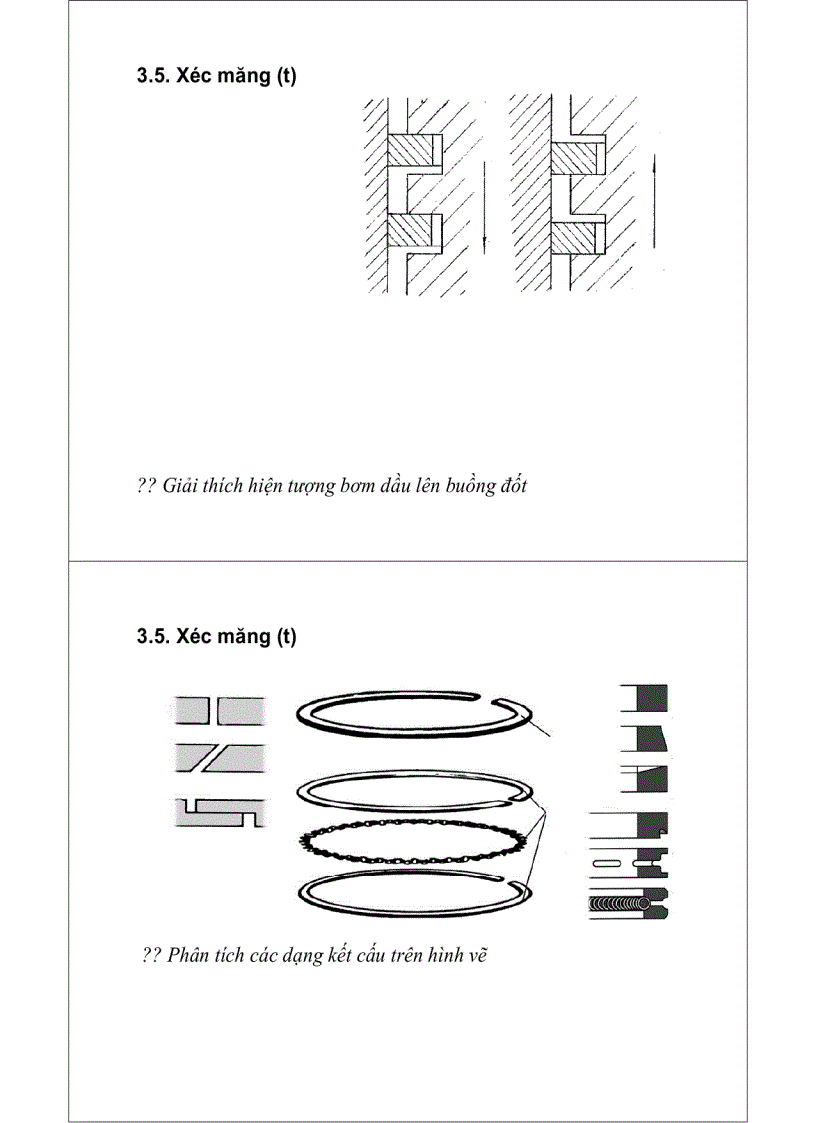 3.5. Xéc măng (t)

?? Giải thích hiện tượng bơm dầu lên buồng đốt

3.5. Xéc măng (t)

?? Phân tích các dạng kết cấu trên hình vẽ