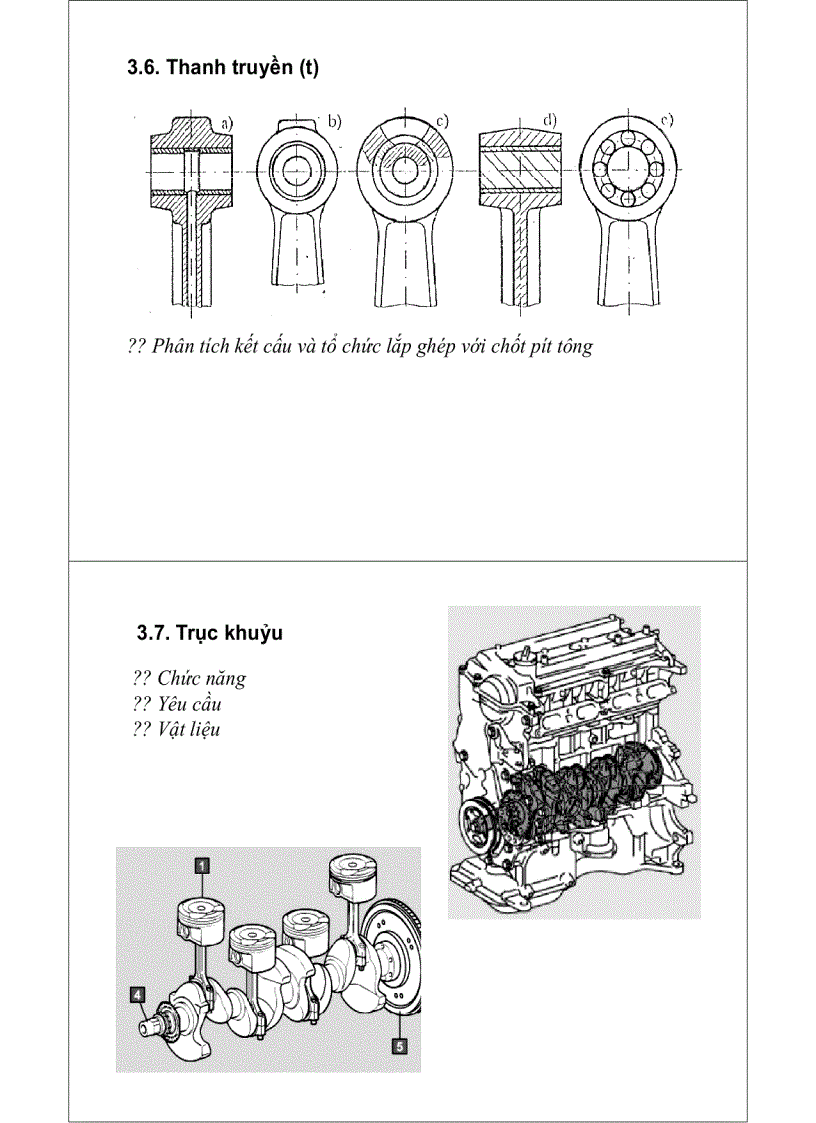 3.6. Thanh truyền (t)

a)

b)

c)

d)

e)

?? Phân tích kết cấu và tổ chức lắp ghép với chốt pít tông

3.7. Trục khuỷu

?? Chức năng
?? Yêu cầu
?? Vật liệu

1

4

5