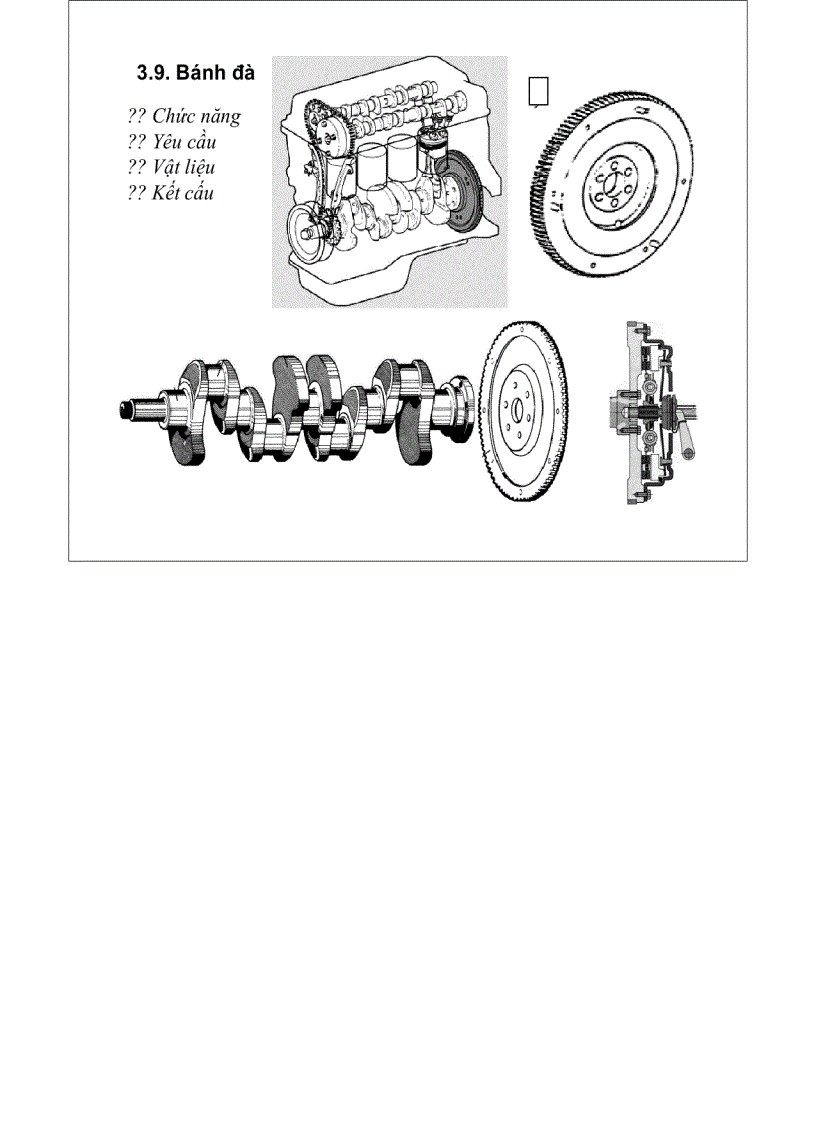 3.9. Bánh đà

?? Chức năng
?? Yêu cầu
?? Vật liệu
?? Kết cấu