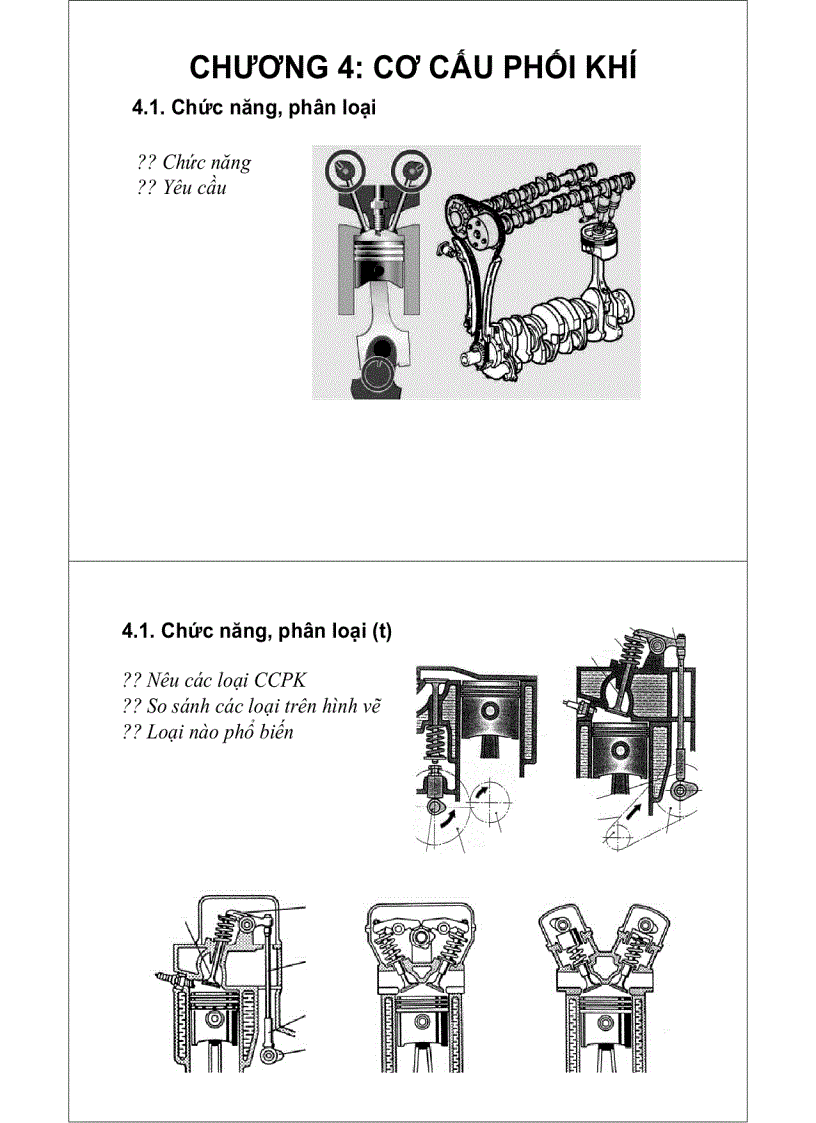 CHƯƠNG 4: CƠ CẤU PHỐI KHÍ

4.1. Chức năng, phân loại

?? Chức năng
?? Yêu cầu

4.1. Chức năng, phân loại (t)

?? Nêu các loại CCPK
?? So sánh các loại trên hình vẽ
?? Loại nào phổ biến