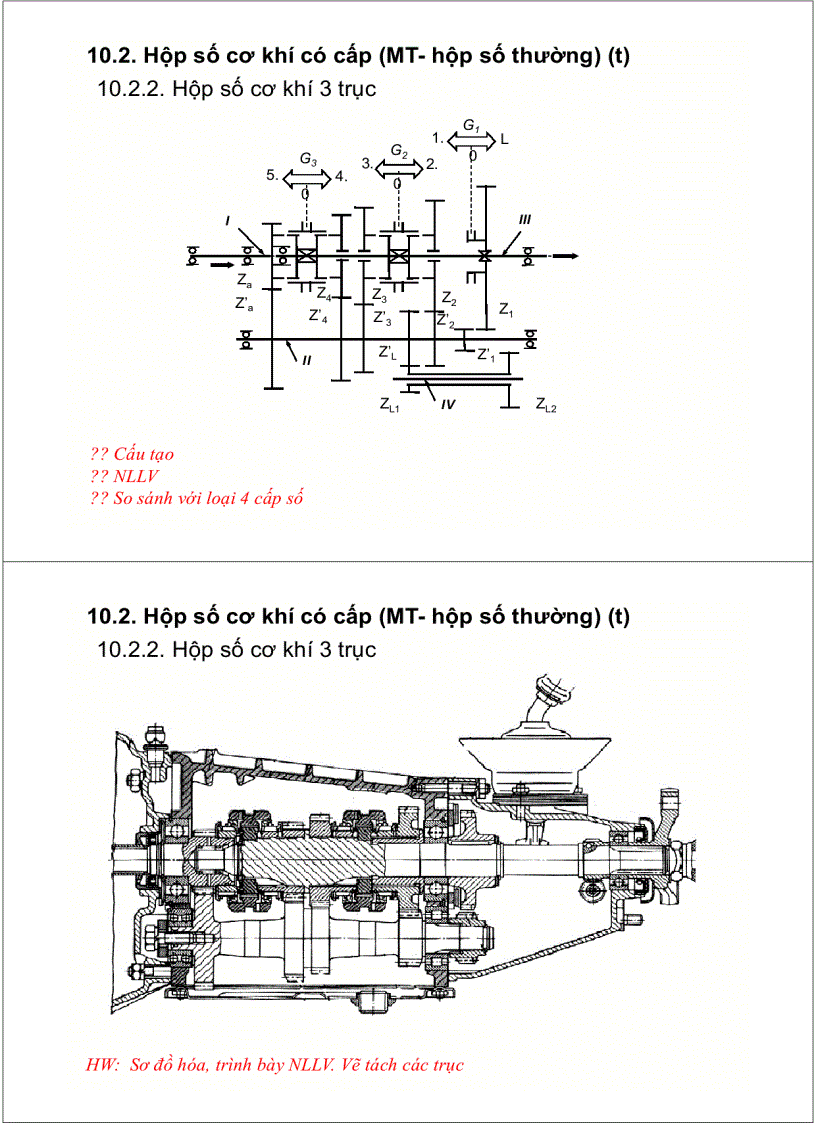 10.2. Hộp số cơ khí có cấp (MT- hộp số thường) (t)

10.2.2. Hộp số cơ khí 3 trục

1. $G_1$ L
0
3. $G_2$ 2.
0
5. $G_3$ 4.
0
I
III
$Z_a$
$Z'_a$
$Z_4$
$Z'_4$
$Z_3$
$Z'_3$
$Z_2$
$Z'_2$
$Z_1$
II
$Z'_L$
$Z'_1$
$Z_{L1}$
IV
$Z_{L2}$

?? Cấu tạo
?? NLLV
?? So sánh với loại 4 cấp số

10.2. Hộp số cơ khí có cấp (MT- hộp số thường) (t)

10.2.2. Hộp số cơ khí 3 trục

HW: Sơ đồ hóa, trình bày NLLV. Vẽ tách các trục